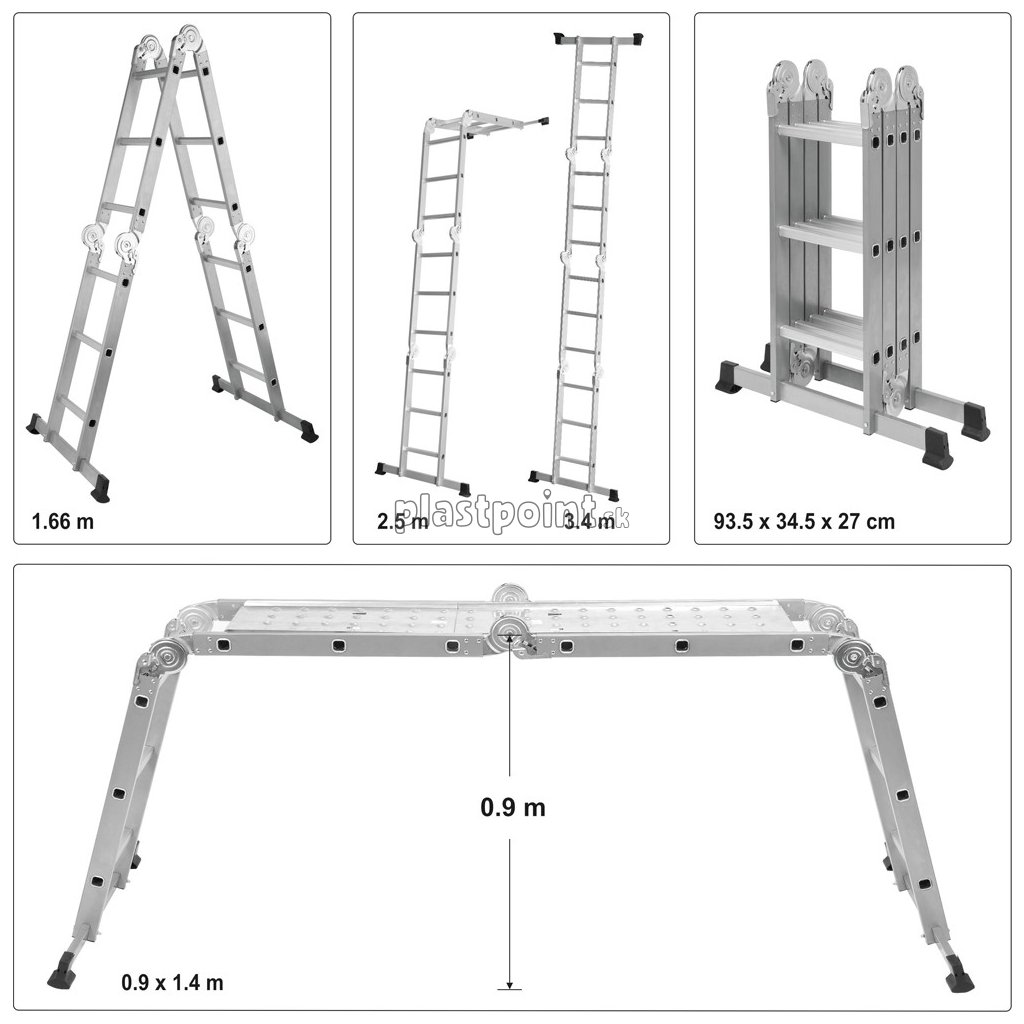 1.66 m

2.5 m

plastpoint.sk

3.4 m

93.5 x 34.5 x 27 cm

0.9 m

0.9 x 1.4 m