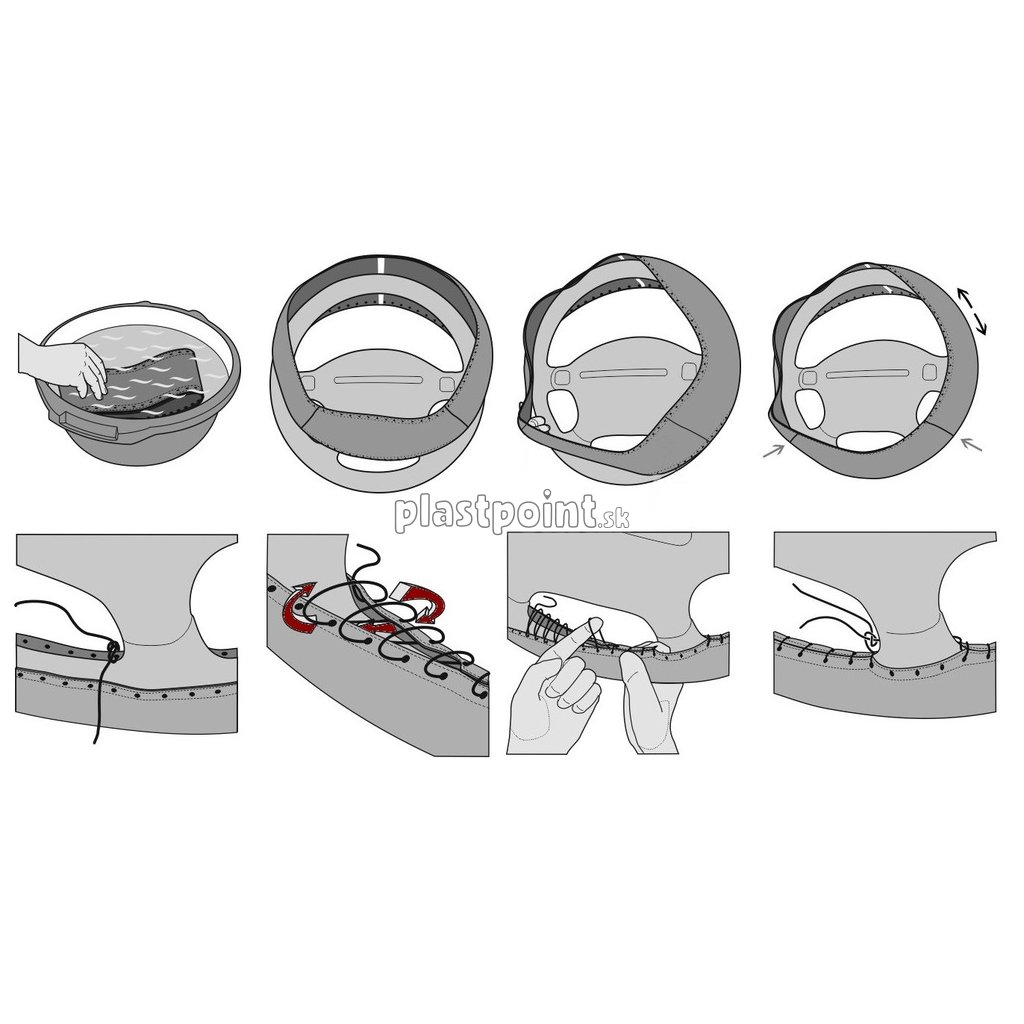 plastpoint.sk