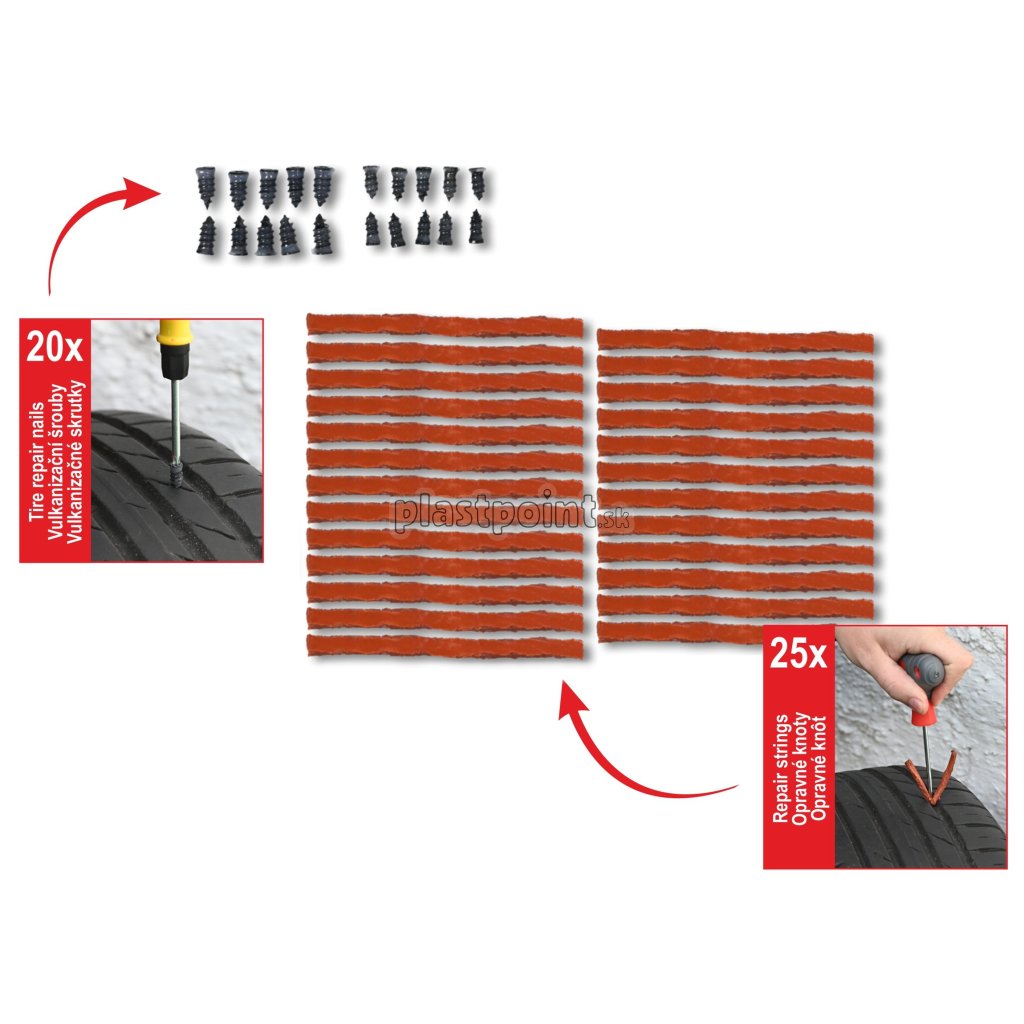 20x
Tire repair nails
Vulkanizační šrouby
Vulkanizačné skrutky

plastpoint.sk

25x
Repair strings
Opravné knoty
Opravné knôt