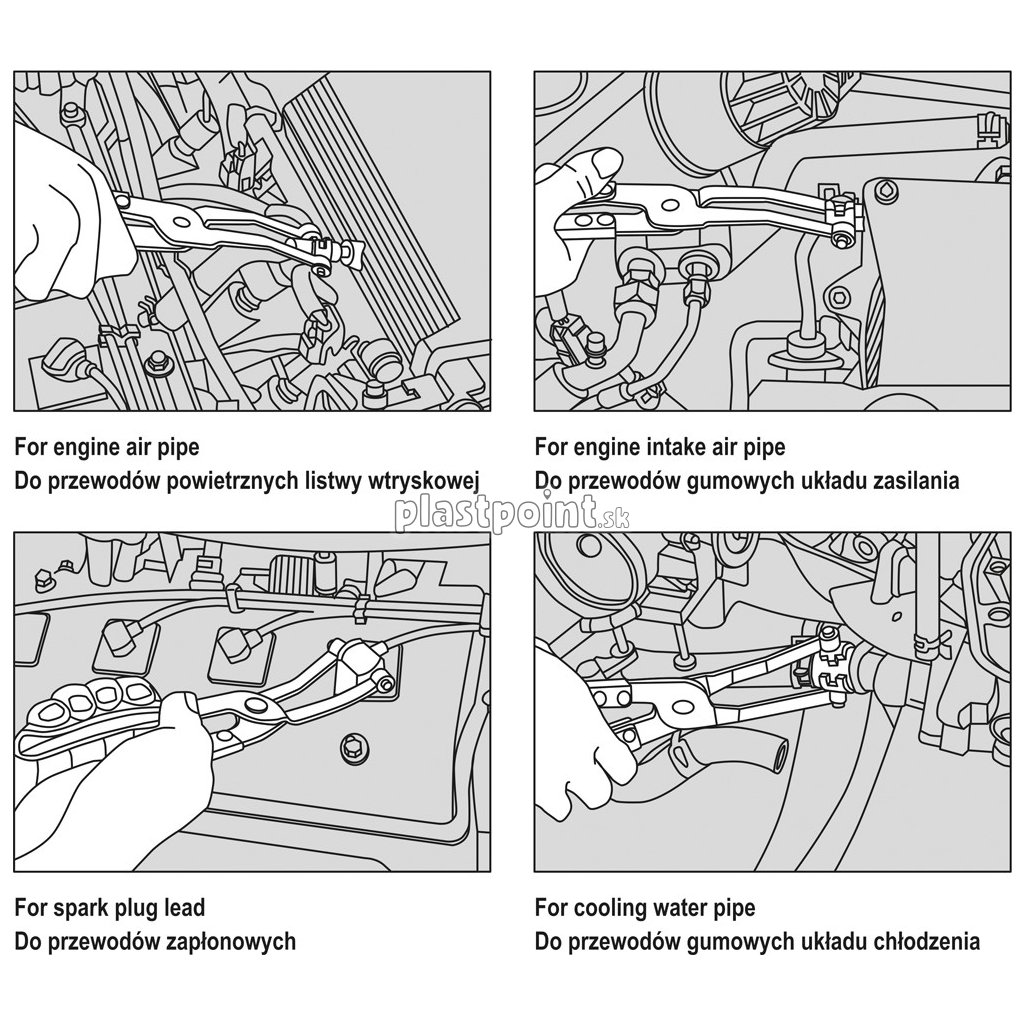 For engine air pipe
Do przewodów powietrznych listwy wtryskowej

For engine intake air pipe
Do przewodów gumowych układu zasilania

plastpoint.sk

For spark plug lead
Do przewodów zapłonowych

For cooling water pipe
Do przewodów gumowych układu chłodzenia