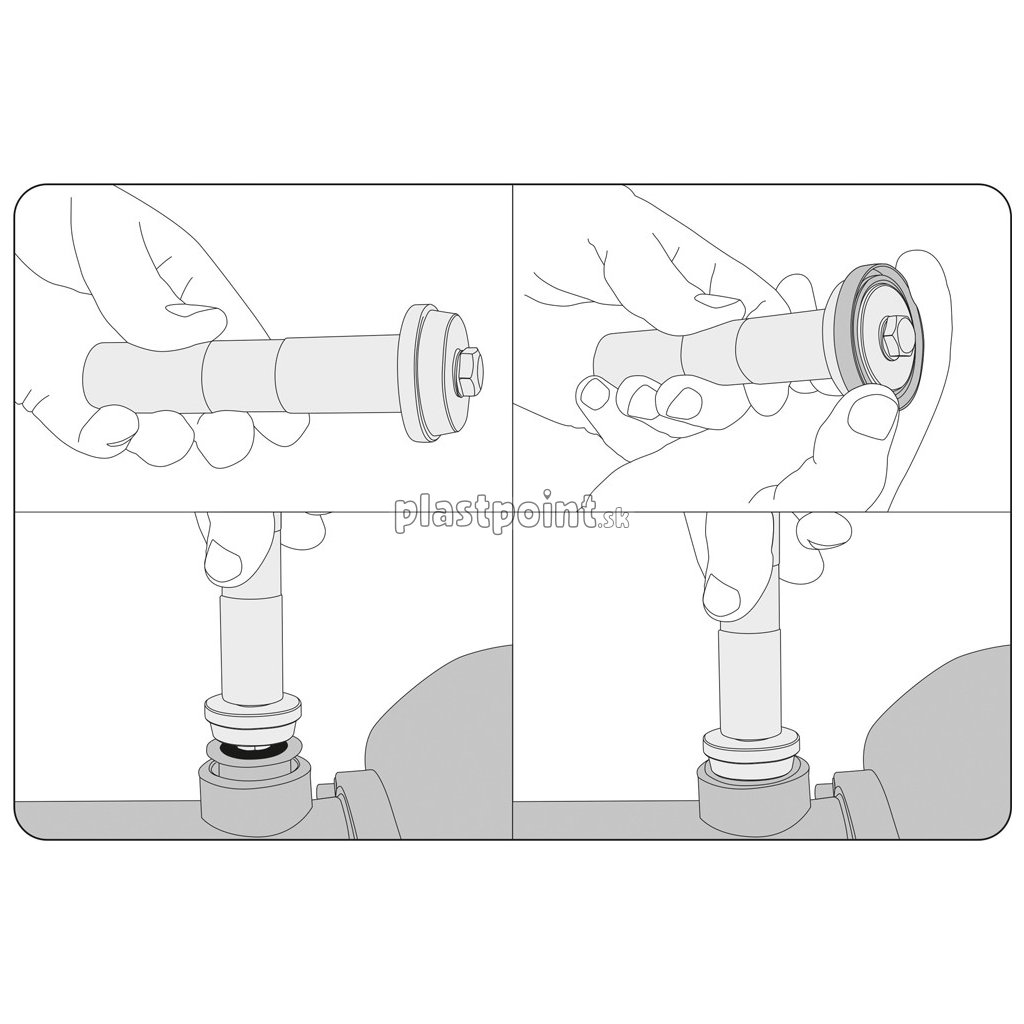 plastpoint.sk