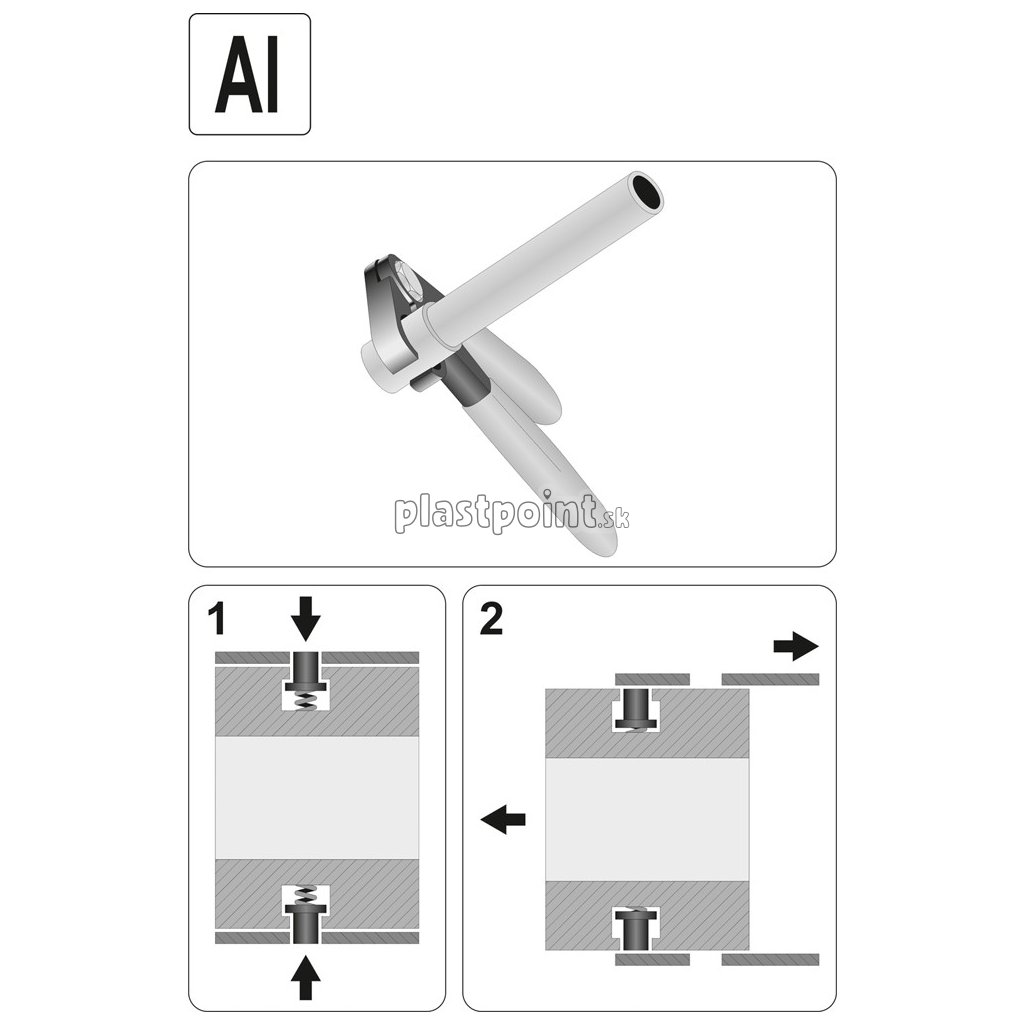 Al

plastpoint.sk

1

2