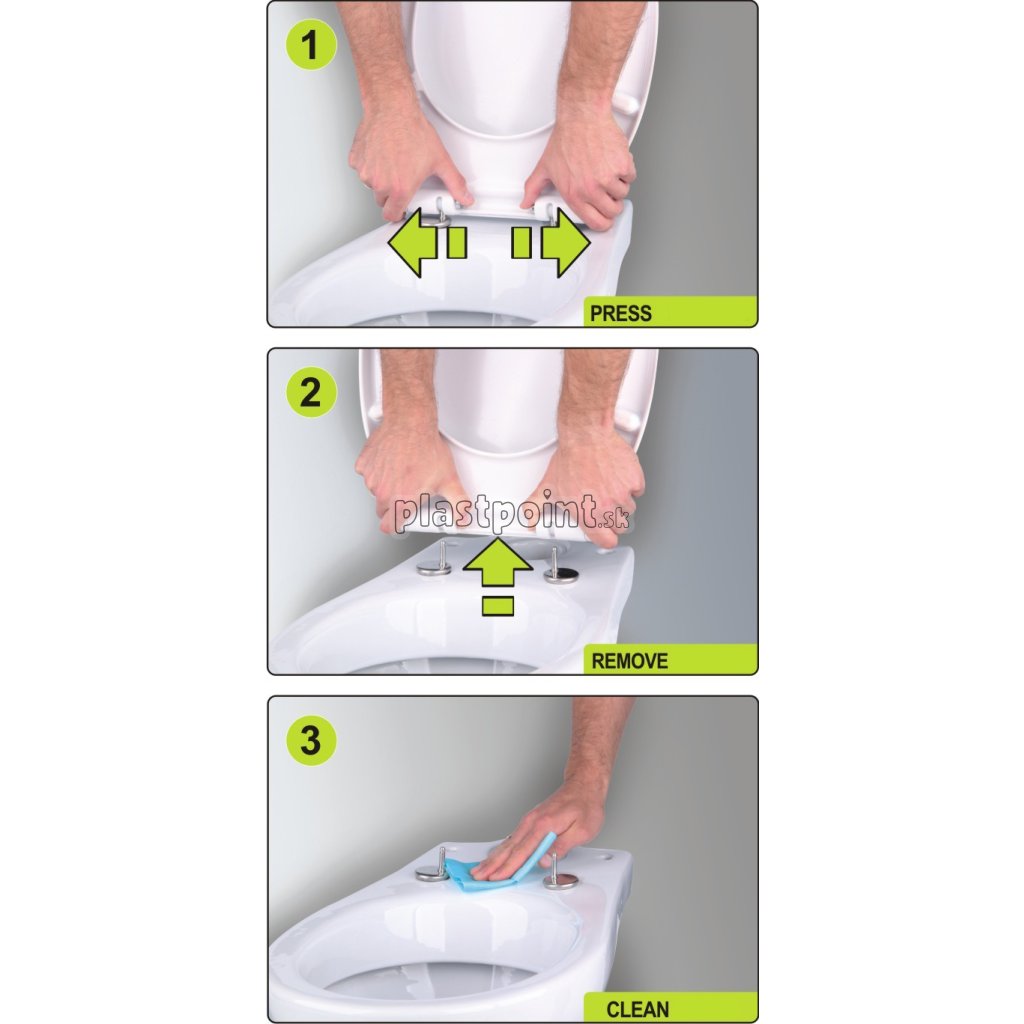 1

PRESS

2

plastpoint.sk

REMOVE

3

CLEAN