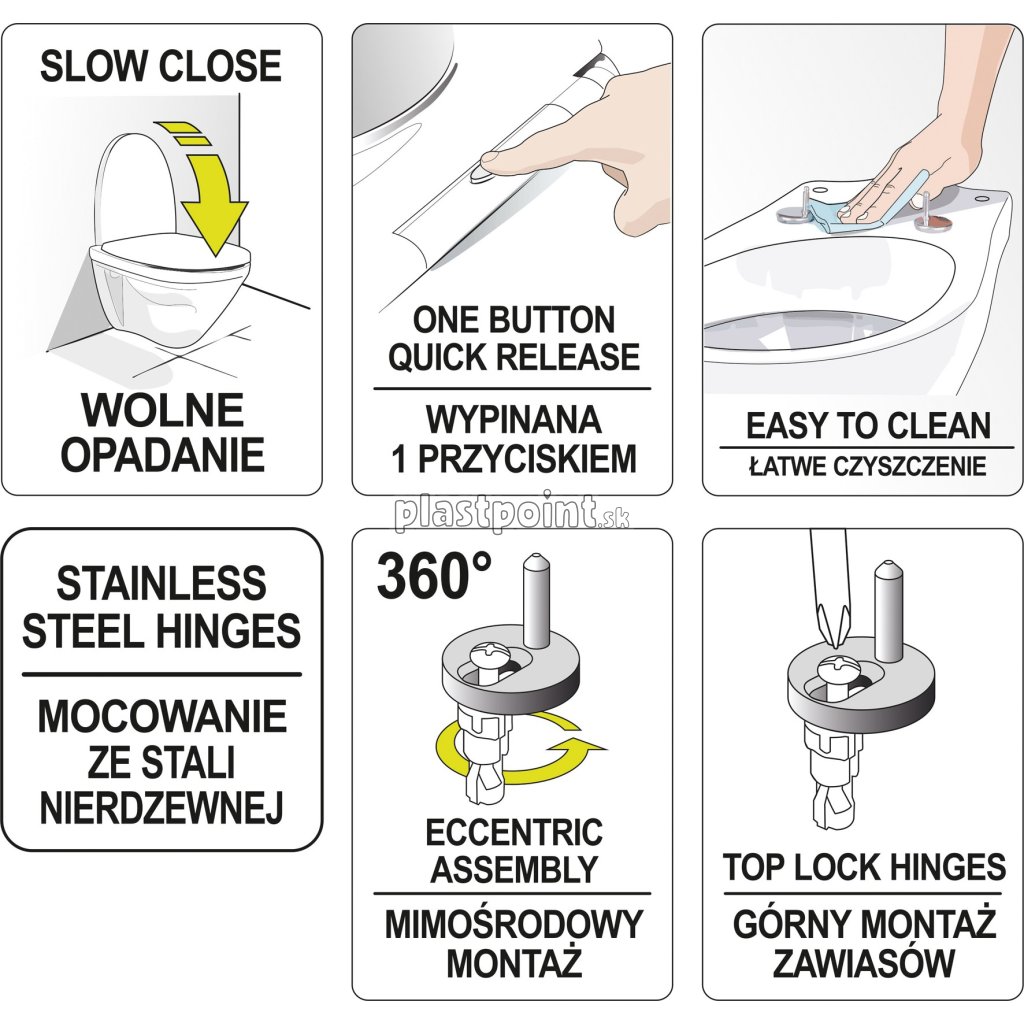 SLOW CLOSE

WOLNE OPADANIE

ONE BUTTON QUICK RELEASE

WYPINANA 1 PRZYCISKIEM

EASY TO CLEAN

ŁATWE CZYSZCZENIE

plastpoint.sk

STAINLESS STEEL HINGES

MOCOWANIE ZE STALI NIERDZEWNEJ

360°

ECCENTRIC ASSEMBLY

MIMOŚRODOWY MONTAŻ

TOP LOCK HINGES

GÓRNY MONTAŻ ZAWIASÓW