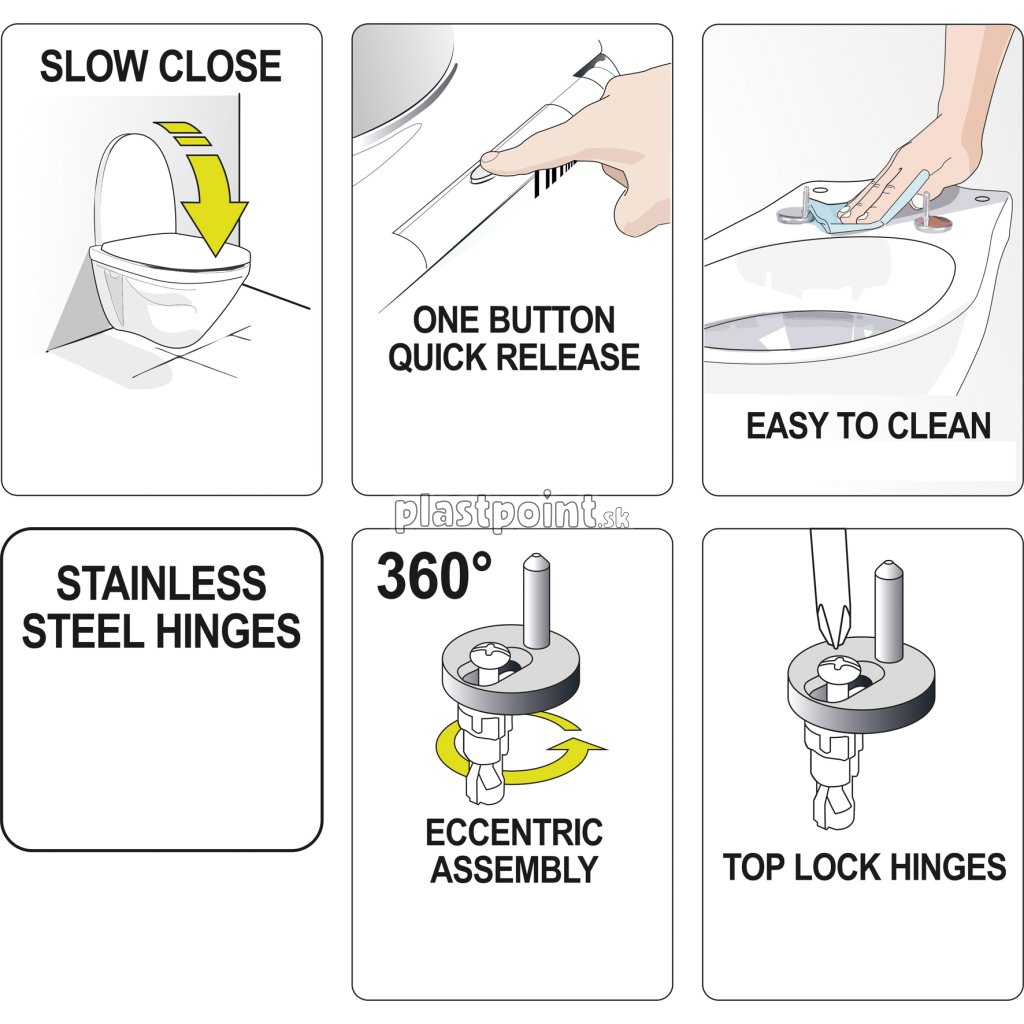 SLOW CLOSE

ONE BUTTON QUICK RELEASE

EASY TO CLEAN

plastpoint.sk

STAINLESS STEEL HINGES

360°

ECCENTRIC ASSEMBLY

TOP LOCK HINGES