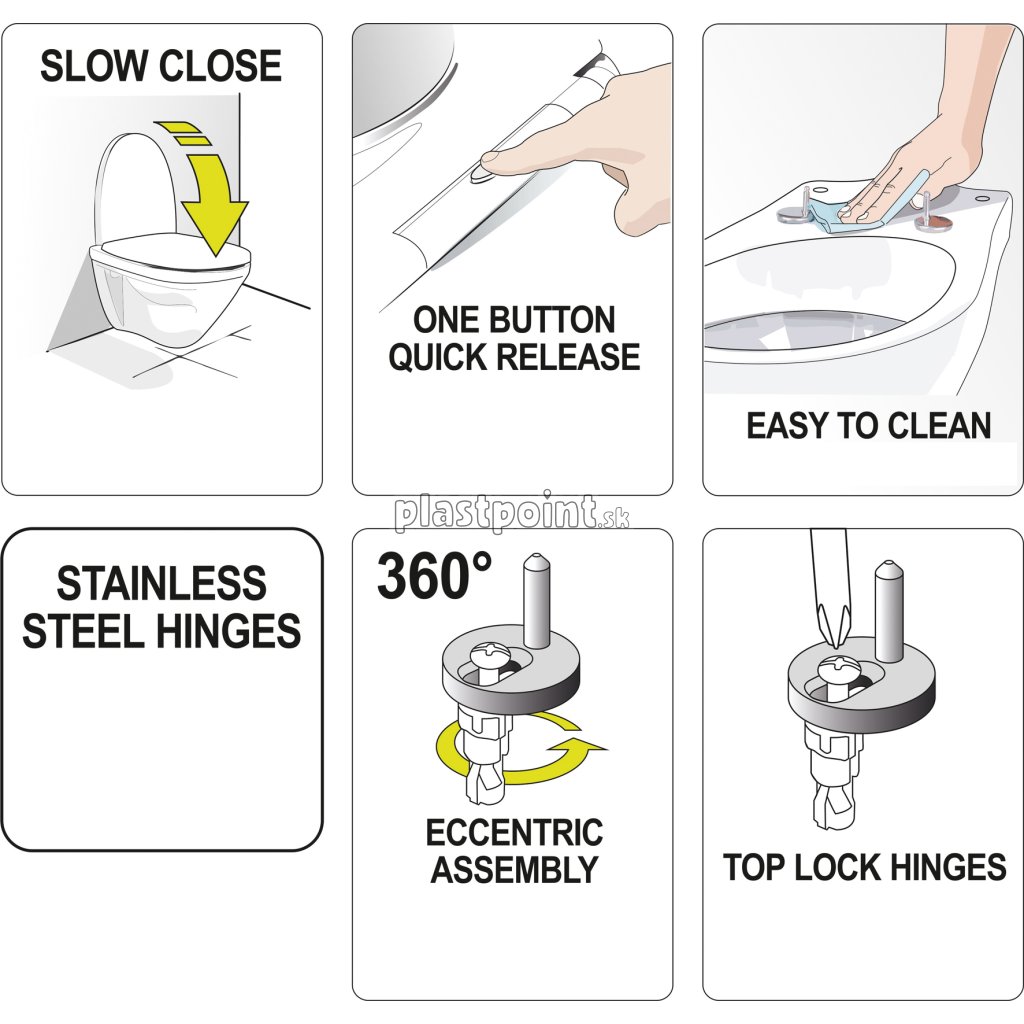 SLOW CLOSE

ONE BUTTON QUICK RELEASE

EASY TO CLEAN

plastpoint.sk

STAINLESS STEEL HINGES

360°

ECCENTRIC ASSEMBLY

TOP LOCK HINGES