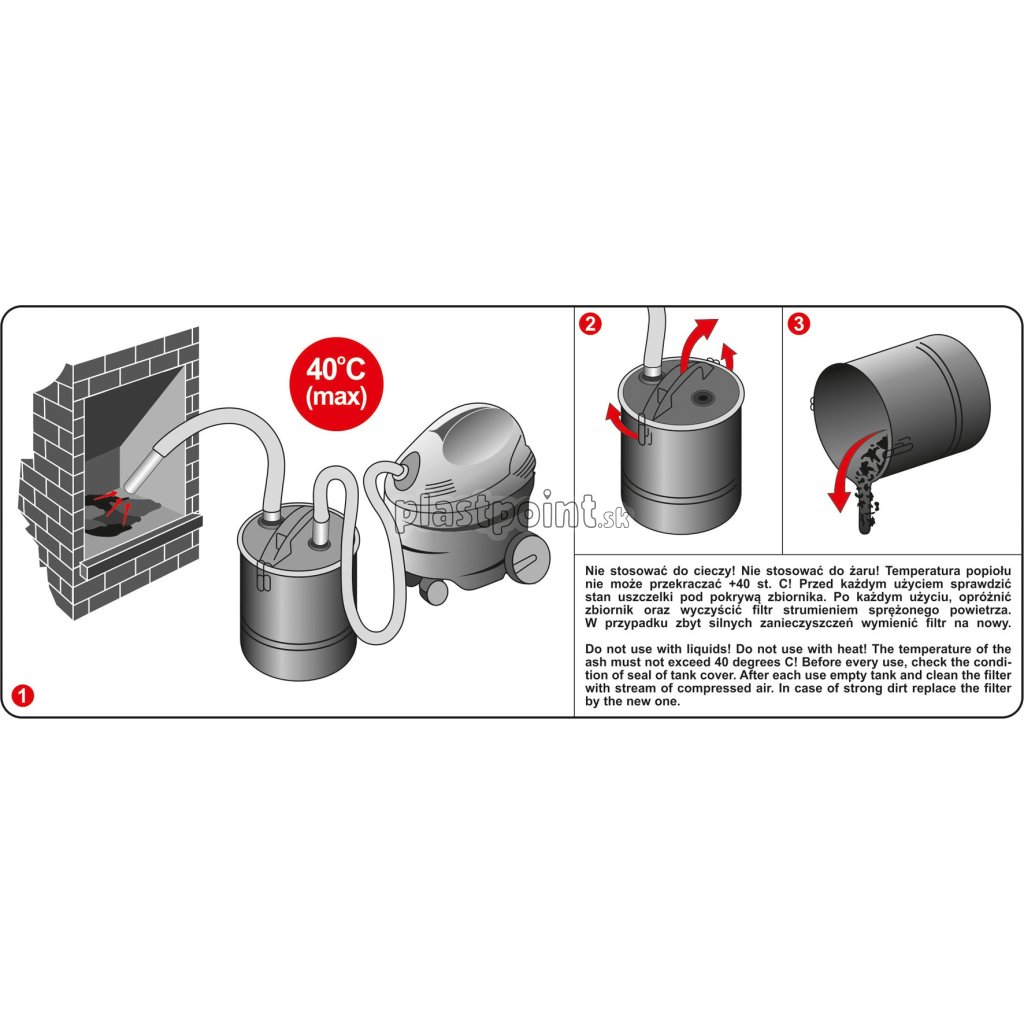 40°C
(max)

plastpoint.sk

1

2

3

Nie stosować do cieczy! Nie stosować do żaru! Temperatura popiołu nie może przekraczać +40 st. C! Przed każdym użyciem sprawdzić stan uszczelki pod pokrywą zbiornika. Po każdym użyciu, opróżnić zbiornik oraz wyczyścić filtr strumieniem sprężonego powietrza. W przypadku zbyt silnych zanieczyszczeń wymienić filtr na nowy.

Do not use with liquids! Do not use with heat! The temperature of the ash must not exceed 40 degrees C! Before every use, check the condition of seal of tank cover. After each use empty tank and clean the filter with stream of compressed air. In case of strong dirt replace the filter by the new one.