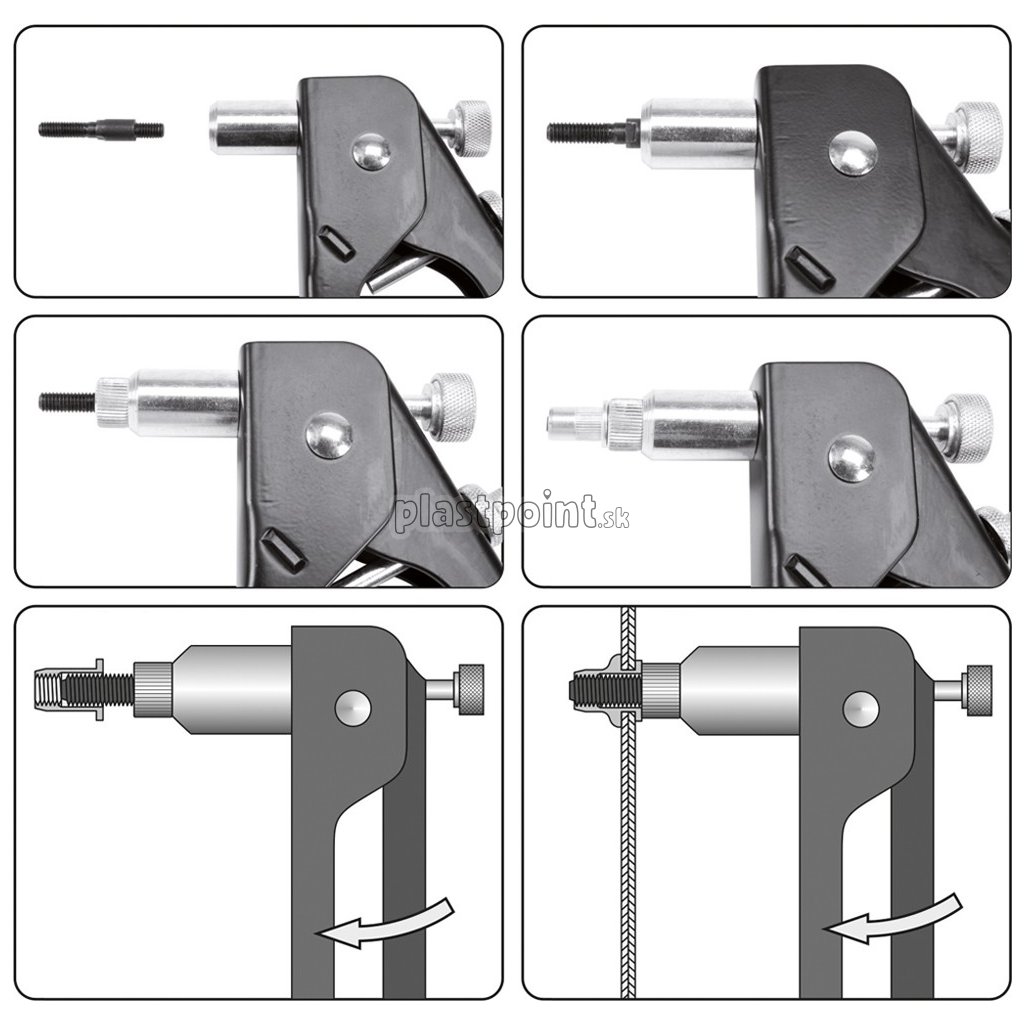 plastpoint.sk