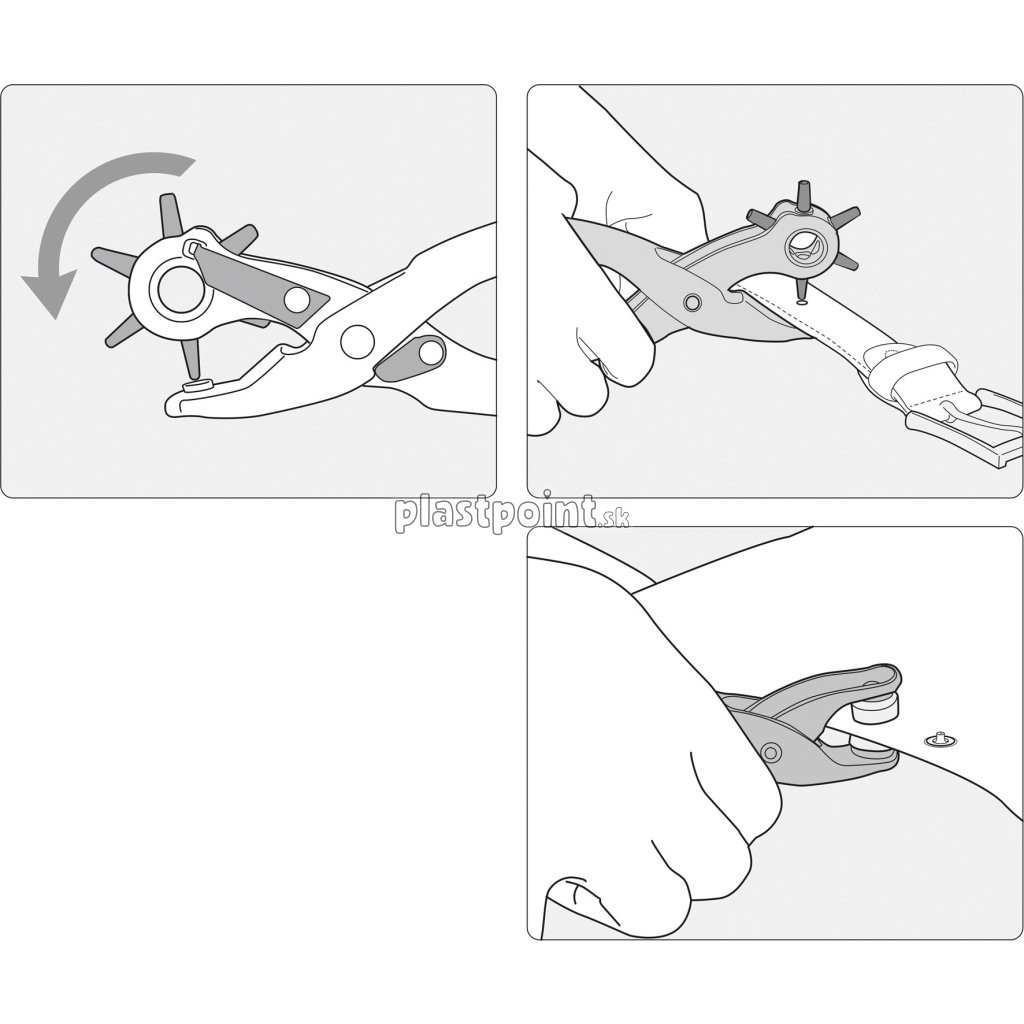 plastpoint.sk