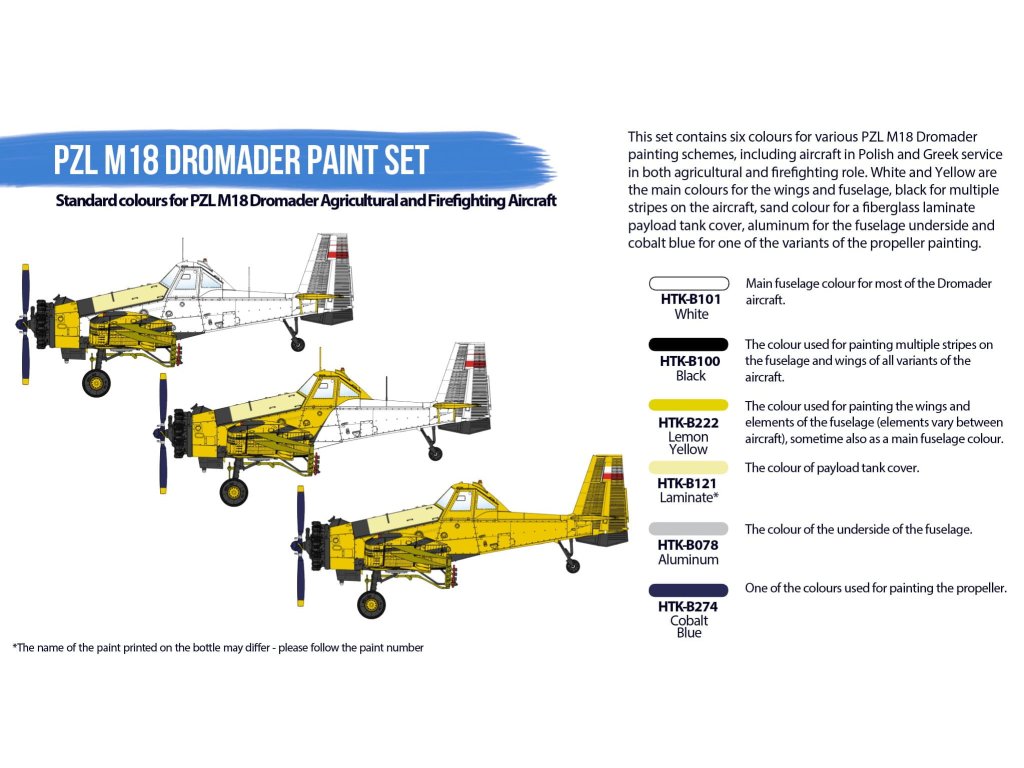 PZL M18 DROMADER PAINT SET

Standard colours for PZL M18 Dromader Agricultural and Firefighting Aircraft

This set contains six colours for various PZL M18 Dromader painting schemes, including aircraft in Polish and Greek service in both agricultural and firefighting role. White and Yellow are the main colours for the wings and fuselage, black for multiple stripes on the aircraft, sand colour for a fiberglass laminate payload tank cover, aluminum for the fuselage underside and cobalt blue for one of the variants of the propeller painting.

HTK-B101 White
Main fuselage colour for most of the Dromader aircraft.

HTK-B100 Black
The colour used for painting multiple stripes on the fuselage and wings of all variants of the aircraft.

HTK-B222 Lemon Yellow
The colour used for painting the wings and elements of the fuselage (elements vary between aircraft), sometime also as a main fuselage colour.

HTK-B121 Laminate*
The colour of payload tank cover.

HTK-B078 Aluminum
The colour of the underside of the fuselage.

HTK-B274 Cobalt Blue
One of the colours used for painting the propeller.

*The name of the paint printed on the bottle may differ - please follow the paint number