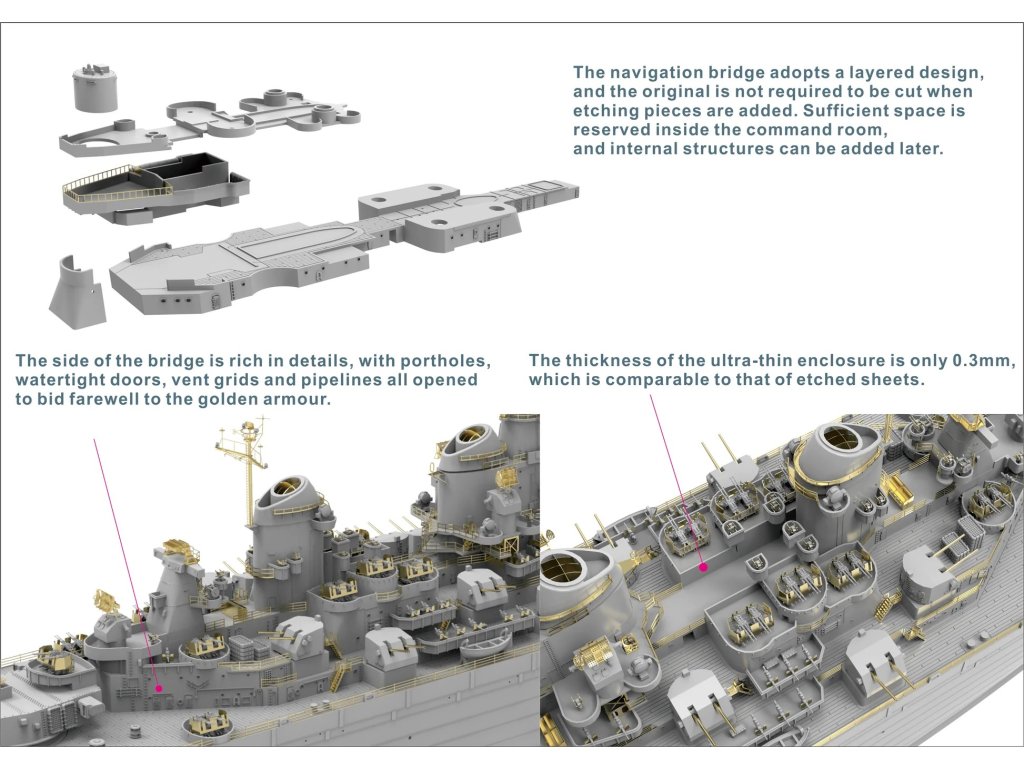 The navigation bridge adopts a layered design, and the original is not required to be cut when etching pieces are added. Sufficient space is reserved inside the command room, and internal structures can be added later.

The side of the bridge is rich in details, with portholes, watertight doors, vent grids and pipelines all opened to bid farewell to the golden armour.

The thickness of the ultra-thin enclosure is only 0.3mm, which is comparable to that of etched sheets.