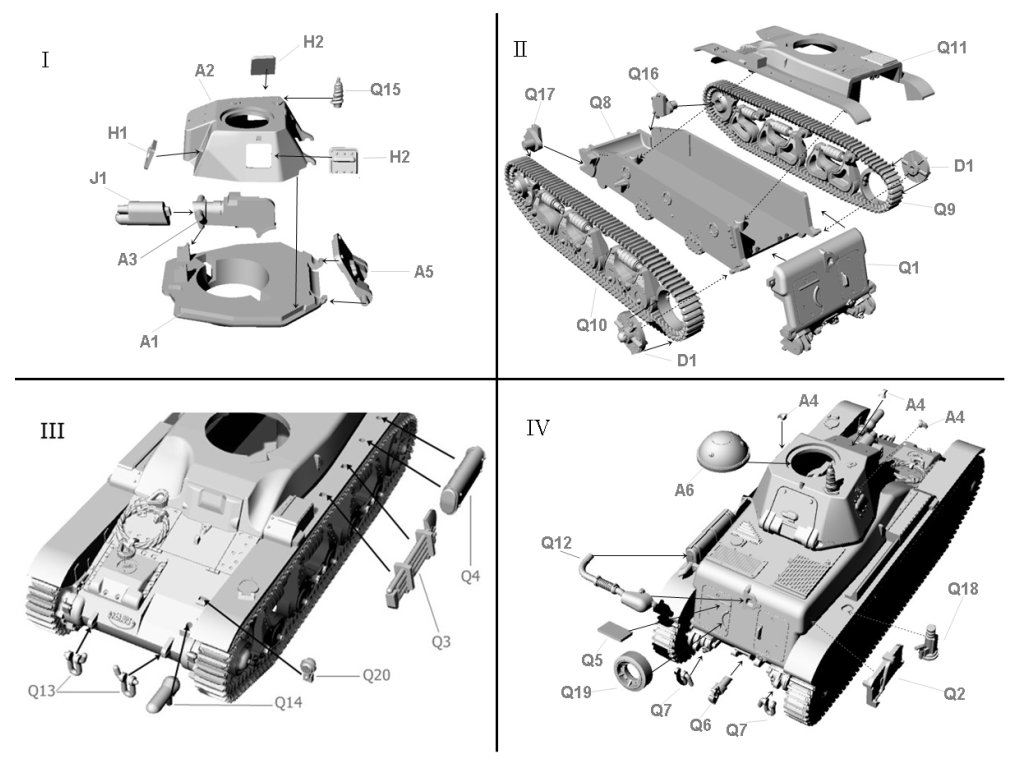 I

H2
A2
Q15
H1
H2
J1
A3
A5
A1

II

Q11
Q16
Q17
Q8
D1
Q9
Q1
Q10
D1

III

Q4
Q3
Q20
Q13
Q14

IV

A4
A4
A4
A6
Q12
Q18
Q5
Q19
Q7
Q6
Q7
Q2