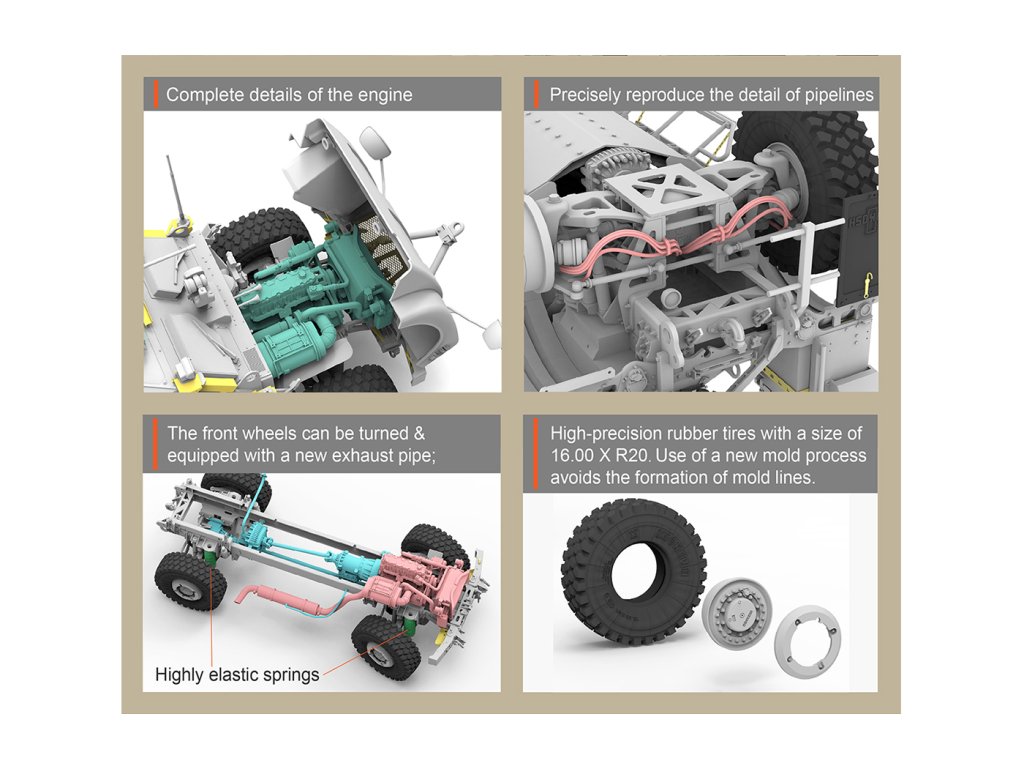 Complete details of the engine

Precisely reproduce the detail of pipelines

The front wheels can be turned & equipped with a new exhaust pipe;

Highly elastic springs

High-precision rubber tires with a size of 16.00 X R20. Use of a new mold process avoids the formation of mold lines.