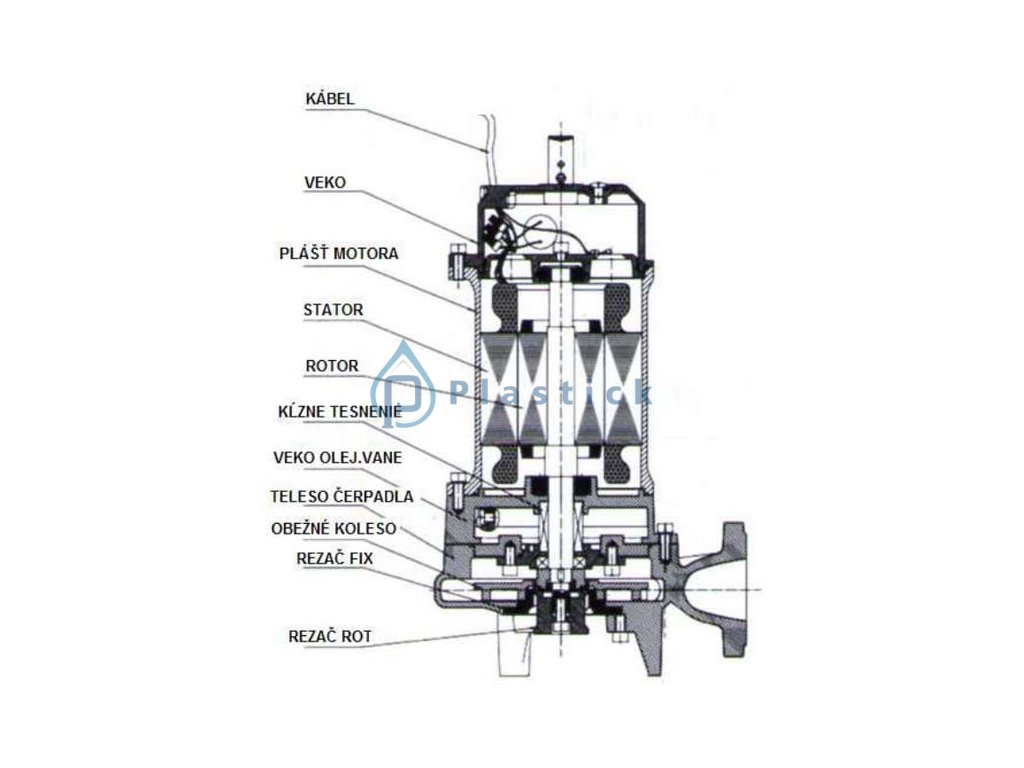 KÁBEL
VEKO
PLÁŠŤ MOTORA
STATOR
ROTOR
KĹZNE TESNENIE
VEKO OLEJ.VANE
TELESO ČERPADLA
OBEŽNÉ KOLESO
REZAČ FIX
REZAČ ROT

Plastick