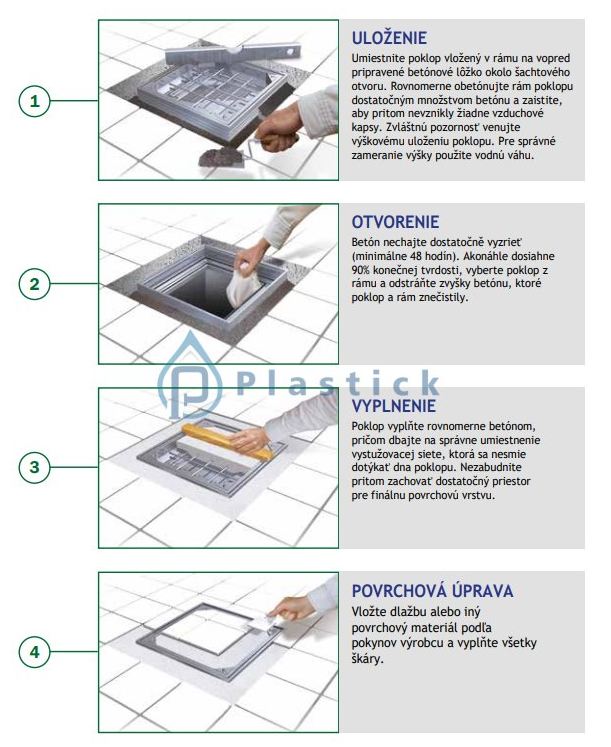 1

ULOŽENIE

Umiestnite poklop vložený v rámu na vopred pripravené betónové lôžko okolo šachtového otvoru. Rovnomerne obetónujte rám poklopu dostatočným množstvom betónu a zaistite, aby pritom nevznikly žiadne vzduchové kapsy. Zvláštnú pozornosť venujte výškovému uloženiu poklopu. Pre správné zameranie výšky použite vodnú váhu.

2

OTVORENIE

Betón nechajte dostatočně vyzrieť (minimálne 48 hodín). Akonáhle dosiahne 90% konečnej tvrdosti, vyberte poklop z rámu a odstráňte zvyšky betónu, ktoré poklop a rám znečistily.

Plastick

3

VYPLNENIE

Poklop vyplňte rovnomerne betónom, pričom dbajte na správne umiestnenie vystužovacej siete, ktorá sa nesmie dotýkať dna poklopu. Nezabudnite pritom zachovať dostatočný priestor pre finálnu povrchovú vrstvu.

4

POVRCHOVÁ ÚPRAVA

Vložte dlažbu alebo iný povrchový materiál podľa pokynov výrobcu a vyplňte všetky škáry.