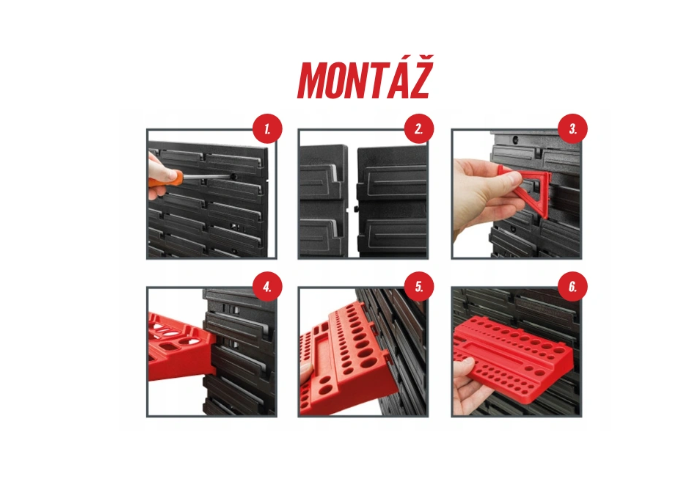 MONTÁŽ

1.

2.

3.

4.

5.

6.