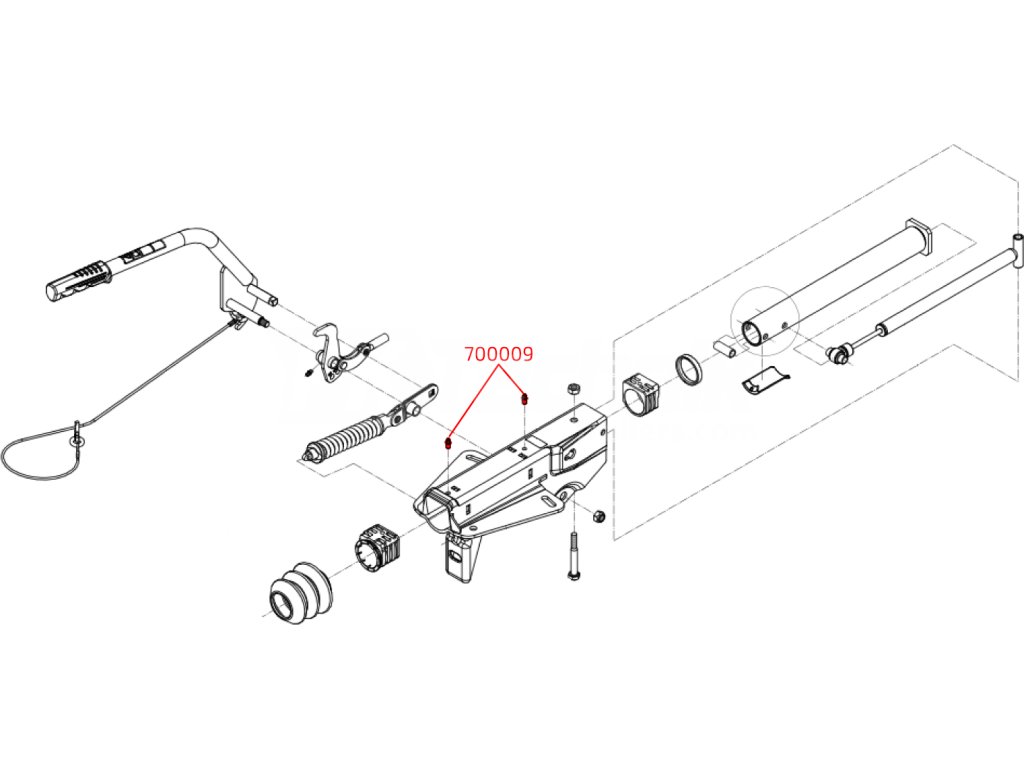 700009