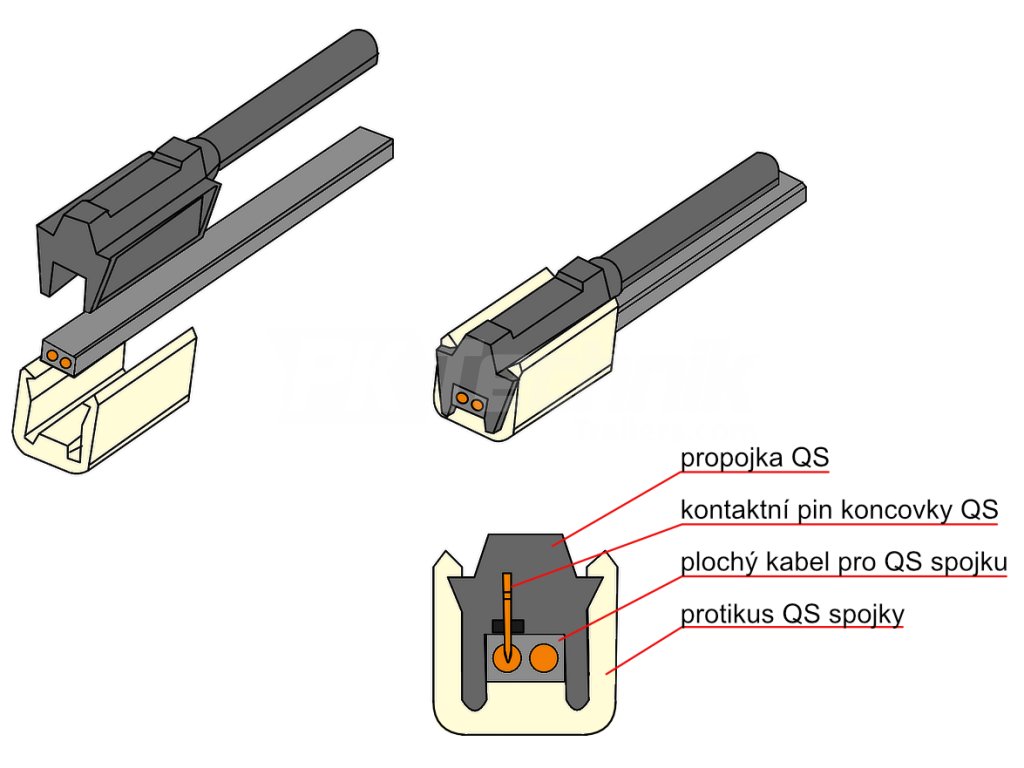 propojka QS

kontaktní pin koncovky QS

plochý kabel pro QS spojku

protikus QS spojky