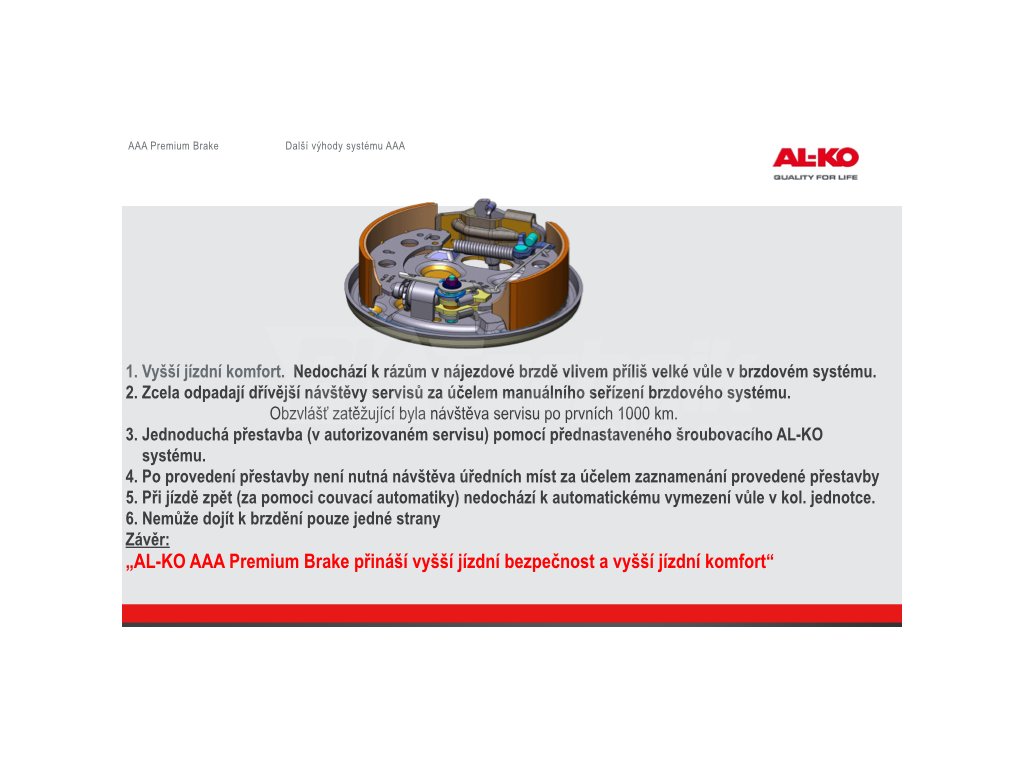 AAA Premium Brake Další výhody systému AAA

AL-KO
QUALITY FOR LIFE

1. Vyšší jízdní komfort. Nedochází k rázům v nájezdové brzdě vlivem příliš velké vůle v brzdovém systému.
2. Zcela odpadají dřívější návštěvy servisů za účelem manuálního seřízení brzdového systému.
Obzvlášť zatěžující byla návštěva servisu po prvních 1000 km.
3. Jednoduchá přestavba (v autorizovaném servisu) pomocí přednastaveného šroubovacího AL-KO systému.
4. Po provedení přestavby není nutná návštěva úředních míst za účelem zaznamenání provedené přestavby
5. Při jízdě zpět (za pomoci couvací automatiky) nedochází k automatickému vymezení vůle v kol. jednotce.
6. Nemůže dojít k brzdění pouze jedné strany
Závěr:
„AL-KO AAA Premium Brake přináší vyšší jízdní bezpečnost a vyšší jízdní komfort“