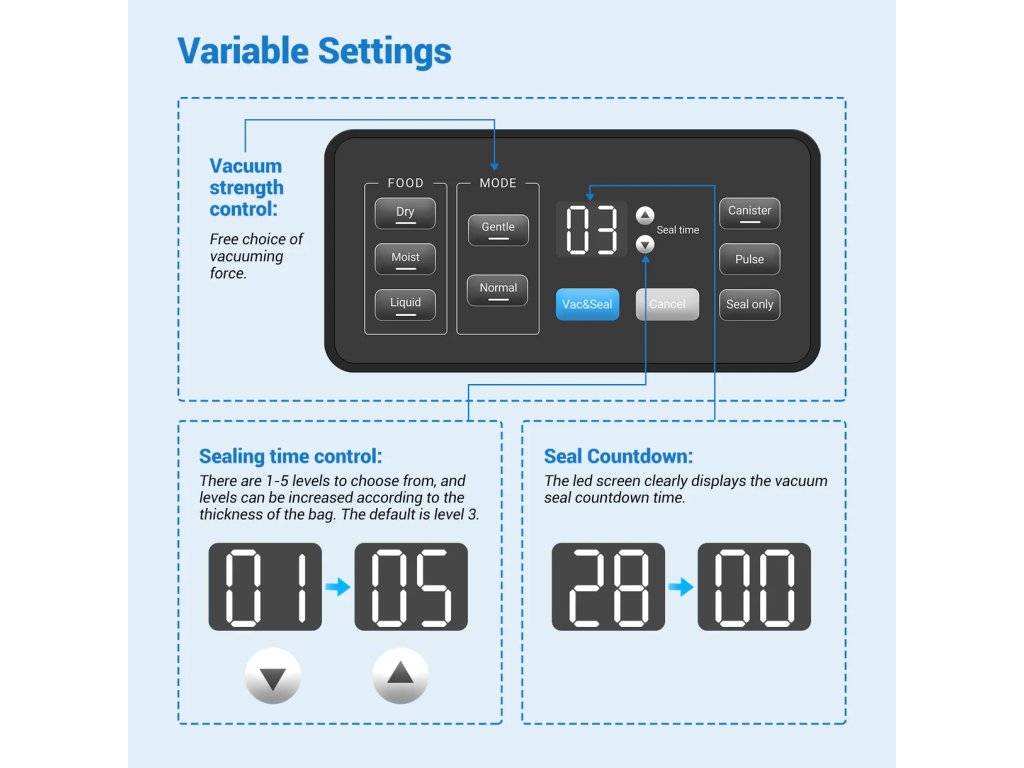 Variable Settings

Vacuum strength control:

Free choice of vacuuming force.

FOOD

Dry

Moist

Liquid

MODE

Gentle

Normal

03

Seal time

Vac&Seal

Cancel

Canister

Pulse

Seal only

Sealing time control:

There are 1-5 levels to choose from, and levels can be increased according to the thickness of the bag. The default is level 3.

01

05

Seal Countdown:

The led screen clearly displays the vacuum seal countdown time.

28

00