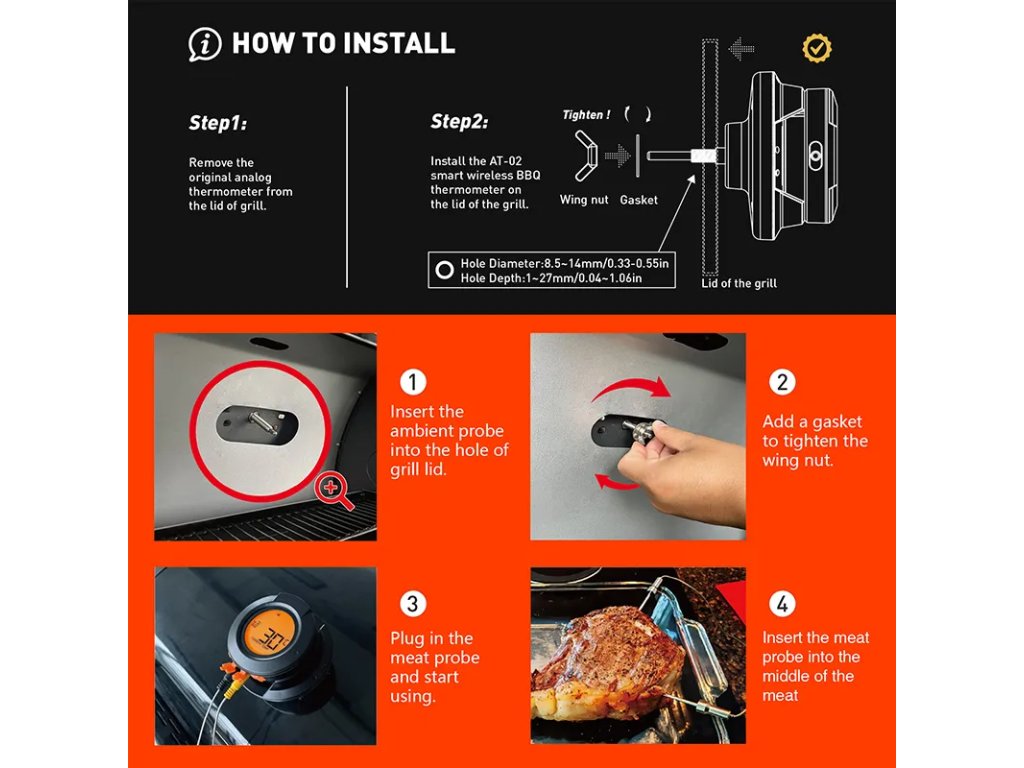 HOW TO INSTALL

Step1:

Remove the original analog thermometer from the lid of grill.

Step2:

Install the AT-02 smart wireless BBQ thermometer on the lid of the grill.

Tighten !

Wing nut Gasket

Hole Diameter:8.5~14mm/0.33-0.55in
Hole Depth:1~27mm/0.04~1.06in

Lid of the grill

1
Insert the ambient probe into the hole of grill lid.

2
Add a gasket to tighten the wing nut.

3
Plug in the meat probe and start using.

4
Insert the meat probe into the middle of the meat