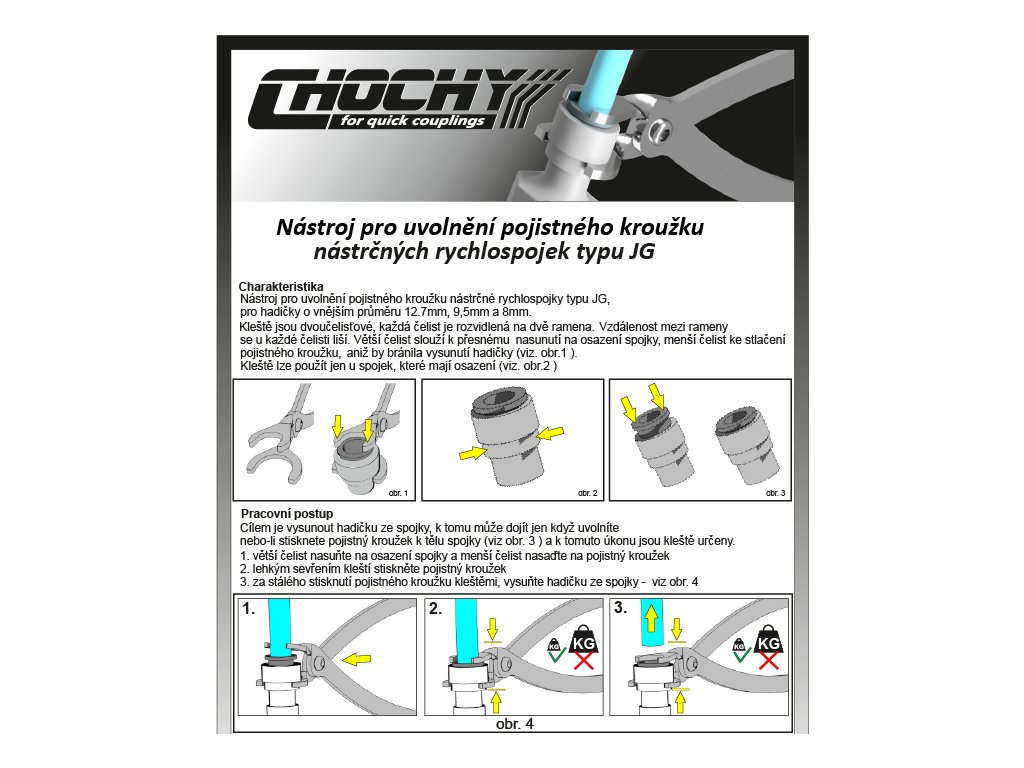 CHOCHY
for quick couplings

Nástroj pro uvolnění pojistného kroužku nástrčných rychlospojek typu JG

Charakteristika
Nástroj pro uvolnění pojistného kroužku nástrčné rychlospojky typu JG, pro hadičky o vnějším průměru 12.7mm, 9,5mm a 8mm.
Kleště jsou dvoučelisťové, každá čelist je rozvidlená na dvě ramena. Vzdálenost mezi rameny se u každé čelisti liší. Větší čelist slouží k přesnému nasunutí na osazení spojky, menší čelist ke stlačení pojistného kroužku, aniž by bránila vysunutí hadičky (viz. obr.1 ).
Kleště lze použít jen u spojek, které mají osazení (viz. obr.2 )

obr. 1
obr. 2
obr. 3

Pracovní postup
Cílem je vysunout hadičku ze spojky, k tomu může dojít jen když uvolníte nebo-li stisknete pojistný kroužek k tělu spojky (viz obr. 3 ) a k tomuto úkonu jsou kleště určeny.
1. větší čelist nasuňte na osazení spojky a menší čelist nasaďte na pojistný kroužek
2. lehkým sevřením kleští stiskněte pojistný kroužek
3. za stálého stisknutí pojistného kroužku kleštěmi, vysuňte hadičku ze spojky - viz obr. 4

1.
2.
KG
KG
3.
KG
KG
obr. 4