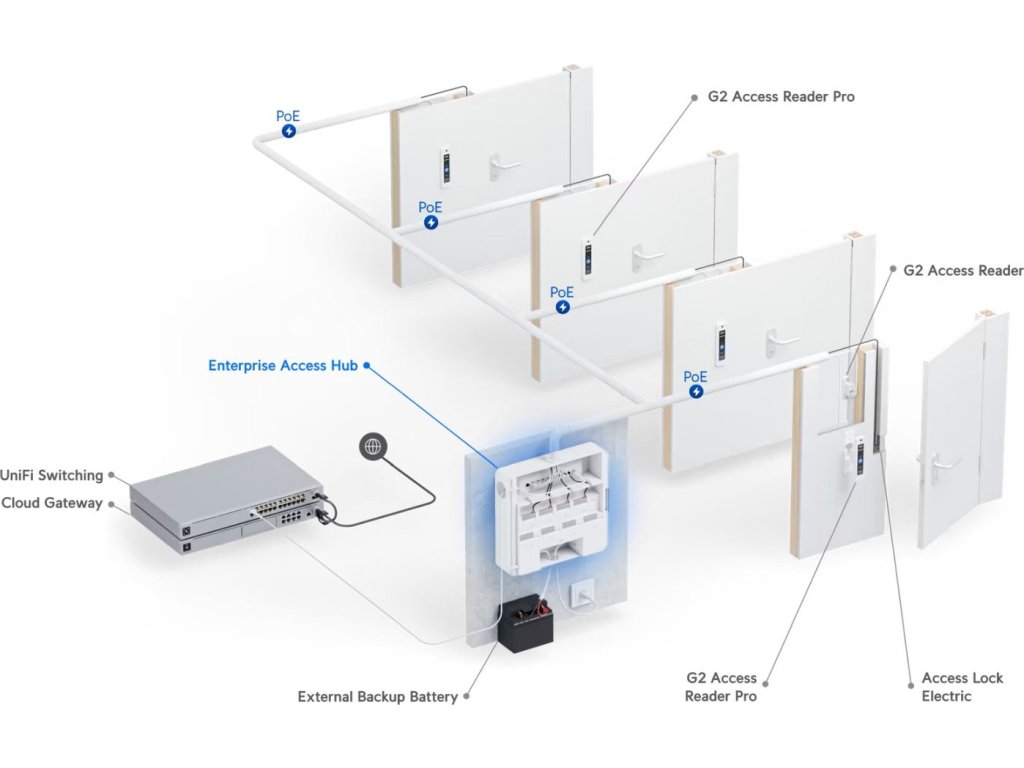 PoE

G2 Access Reader Pro

PoE

PoE

G2 Access Reader

Enterprise Access Hub

PoE

UniFi Switching

Cloud Gateway

External Backup Battery

G2 Access Reader Pro

Access Lock Electric