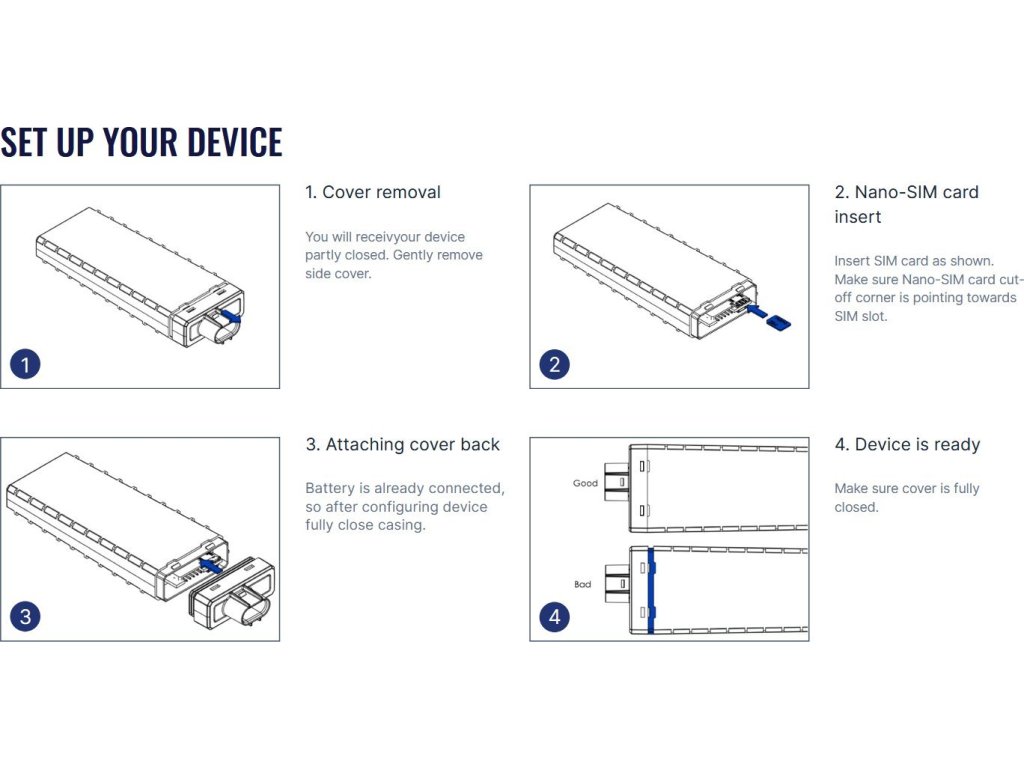 SET UP YOUR DEVICE

1

1. Cover removal

You will receivyour device partly closed. Gently remove side cover.

2

2. Nano-SIM card insert

Insert SIM card as shown. Make sure Nano-SIM card cut-off corner is pointing towards SIM slot.

3

3. Attaching cover back

Battery is already connected, so after configuring device fully close casing.

Good

Bad

4

4. Device is ready

Make sure cover is fully closed.