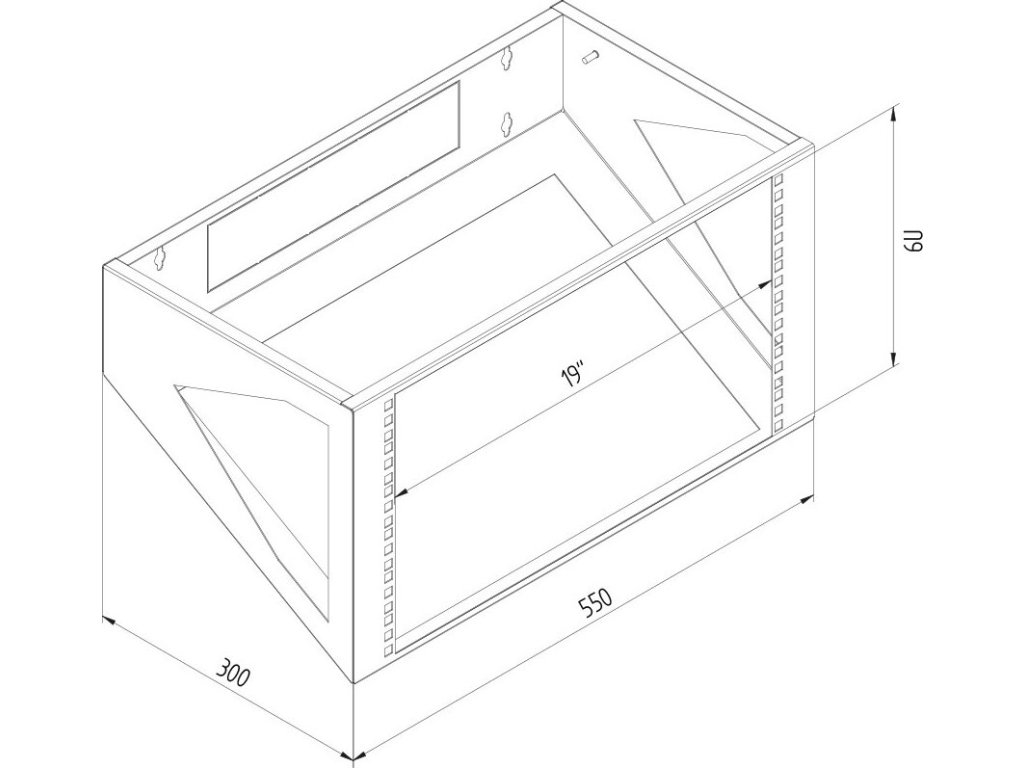 6U

19"

550

300