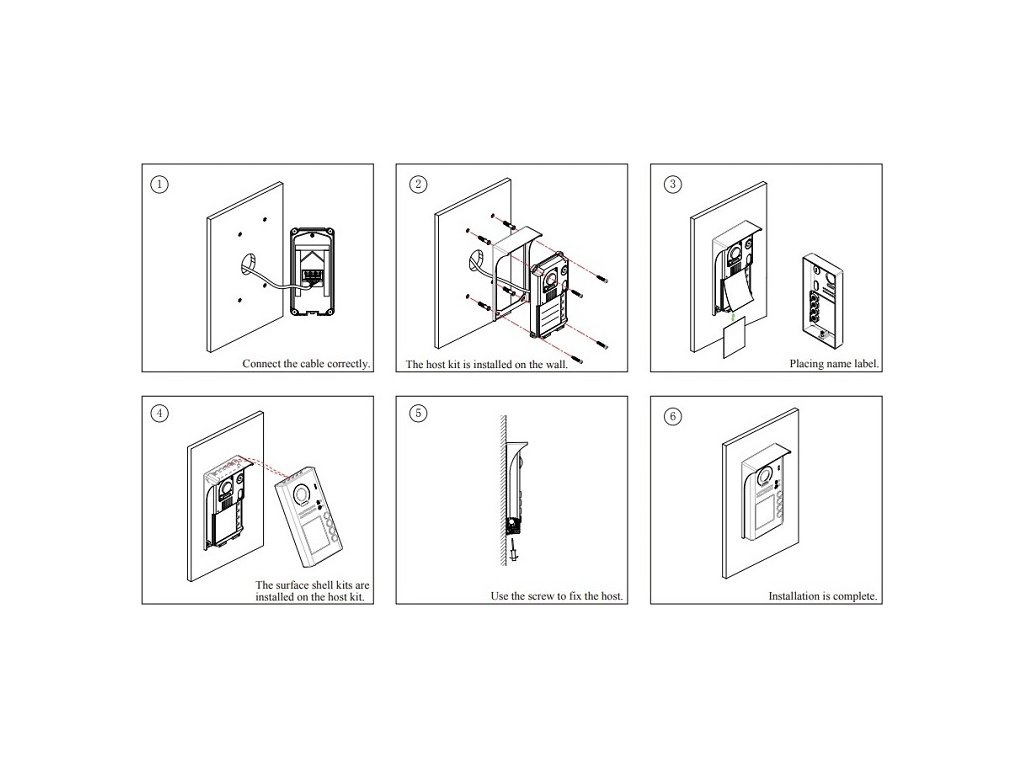 ①

Connect the cable correctly.

②

The host kit is installed on the wall.

③

Placing name label.

④

The surface shell kits are installed on the host kit.

⑤

Use the screw to fix the host.

⑥

Installation is complete.