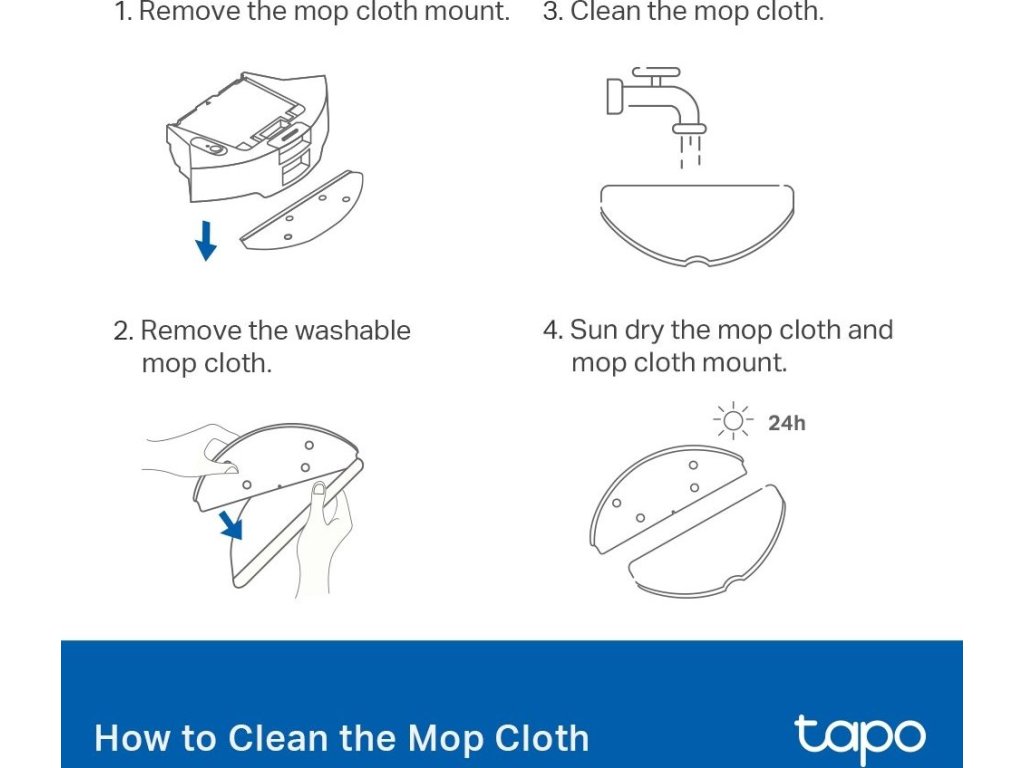 1. Remove the mop cloth mount.

2. Remove the washable mop cloth.

3. Clean the mop cloth.

4. Sun dry the mop cloth and mop cloth mount.

24h

How to Clean the Mop Cloth

tapo