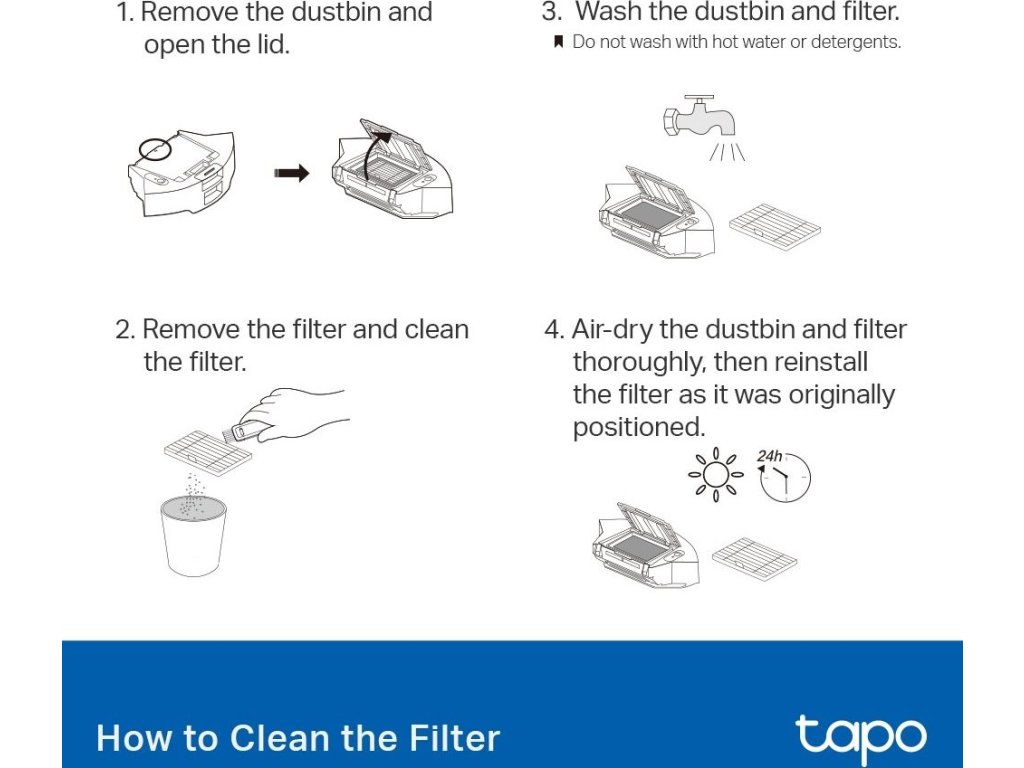 1. Remove the dustbin and open the lid.

2. Remove the filter and clean the filter.

3. Wash the dustbin and filter.
Do not wash with hot water or detergents.

4. Air-dry the dustbin and filter thoroughly, then reinstall the filter as it was originally positioned.

24h

How to Clean the Filter

tapo