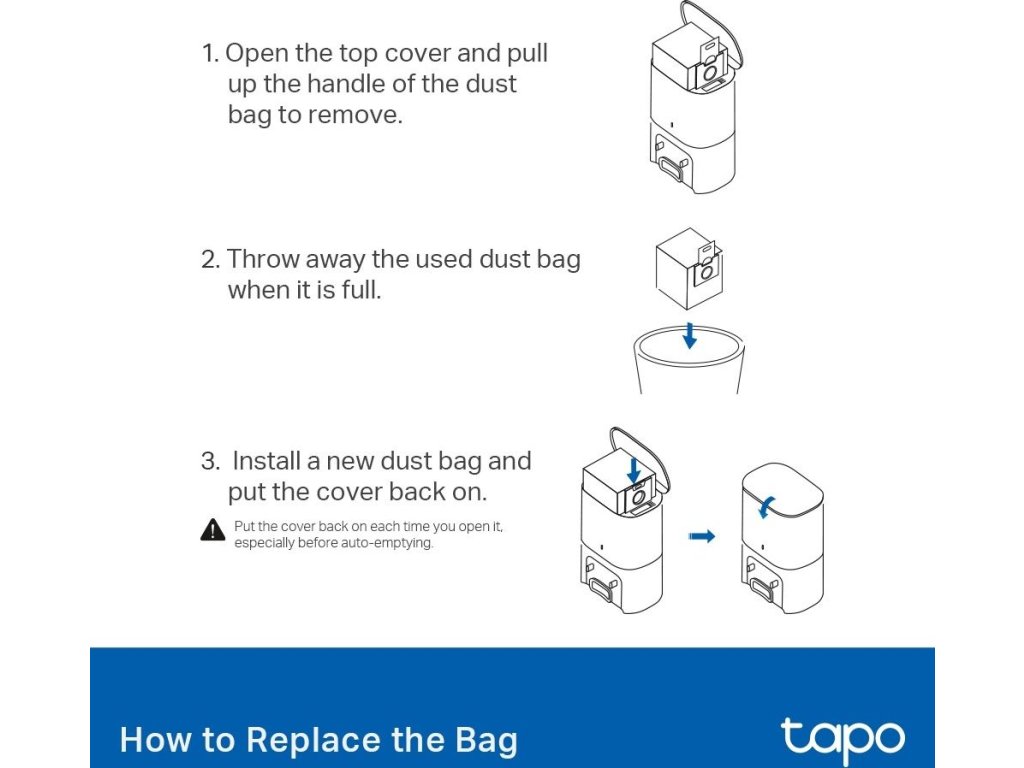 1. Open the top cover and pull up the handle of the dust bag to remove.

2. Throw away the used dust bag when it is full.

3. Install a new dust bag and put the cover back on.

Put the cover back on each time you open it, especially before auto-emptying.

How to Replace the Bag

tapo