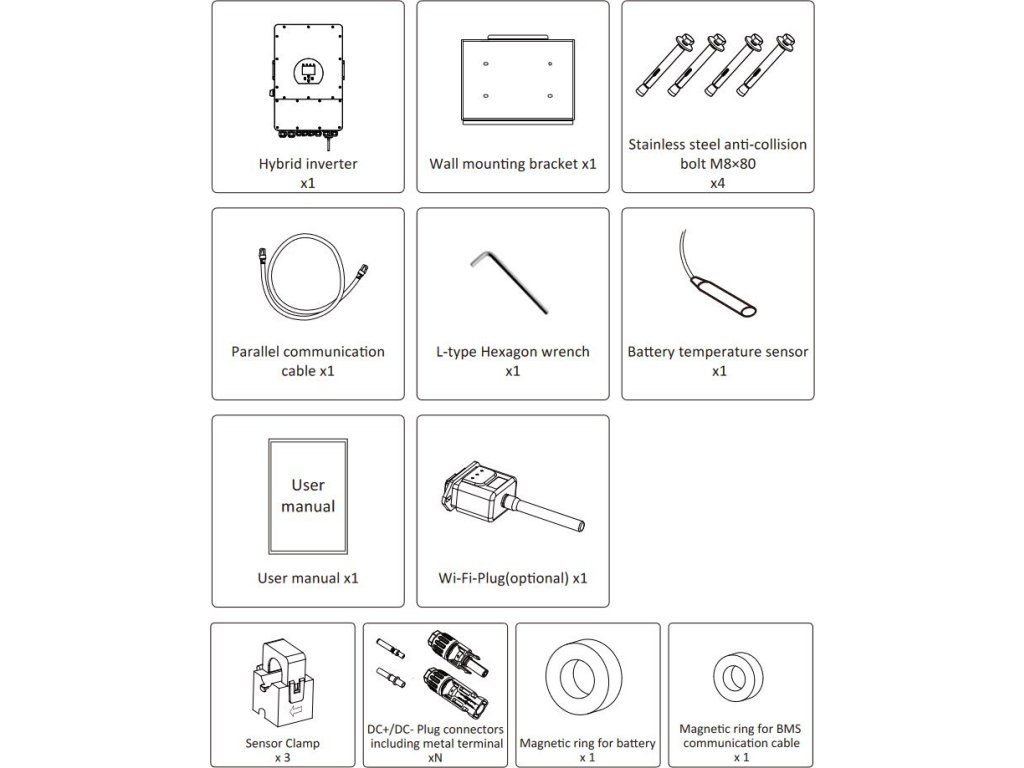 Hybrid inverter
x1

Wall mounting bracket x1

Stainless steel anti-collision bolt M8×80
x4

Parallel communication cable x1

L-type Hexagon wrench
x1

Battery temperature sensor
x1

User manual

User manual x1

Wi-Fi-Plug(optional) x1

Sensor Clamp
x 3

DC+/DC- Plug connectors including metal terminal
xN

Magnetic ring for battery
x 1

Magnetic ring for BMS communication cable
x 1