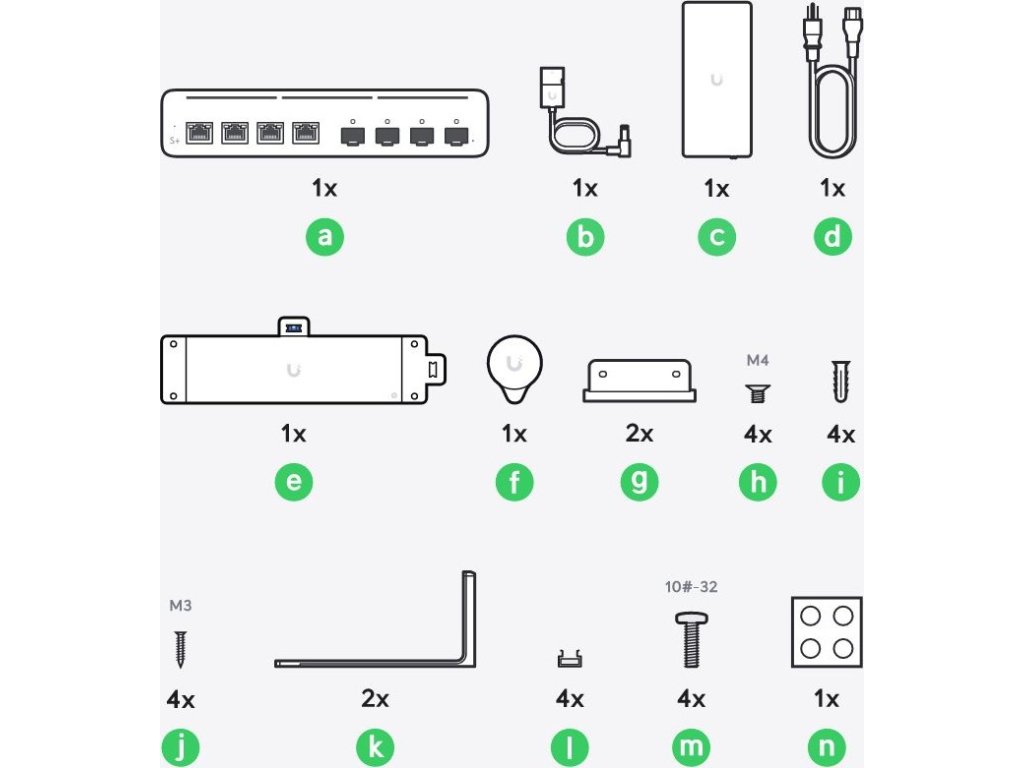 S+

1x
a

1x
b

1x
c

1x
d

1x
e

1x
f

2x
g

M4
4x
h

4x
i

M3
4x
j

2x
k

4x
l

10#-32
4x
m

1x
n