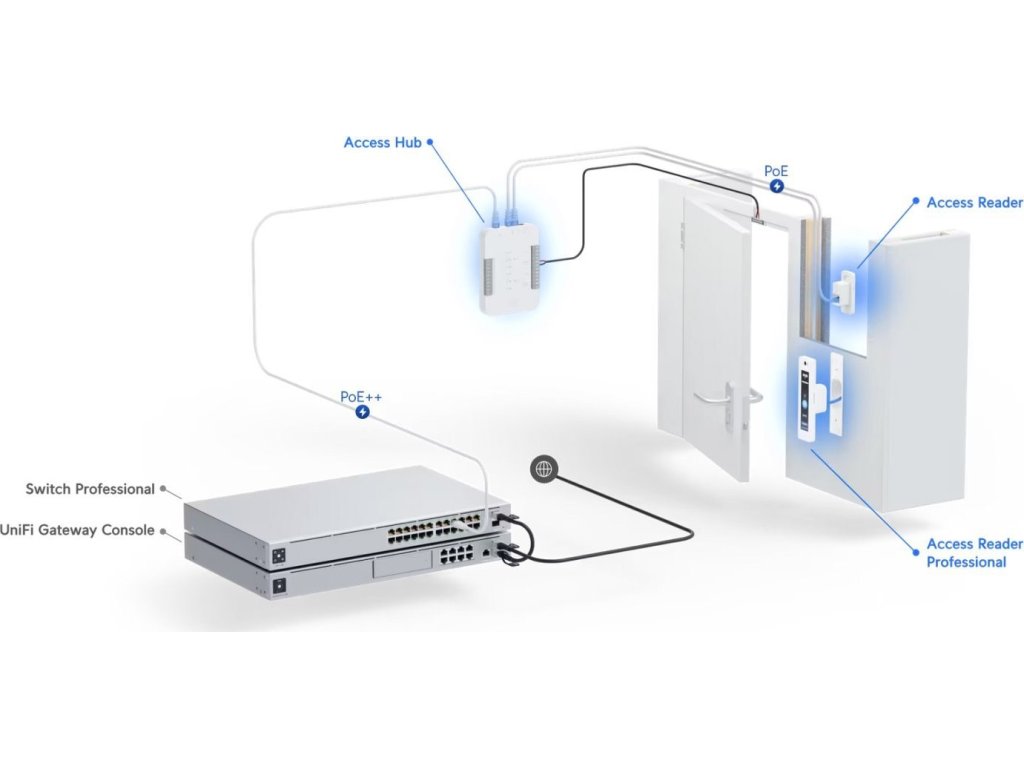 Access Hub

PoE

Access Reader

PoE++

Switch Professional

UniFi Gateway Console

Access Reader Professional