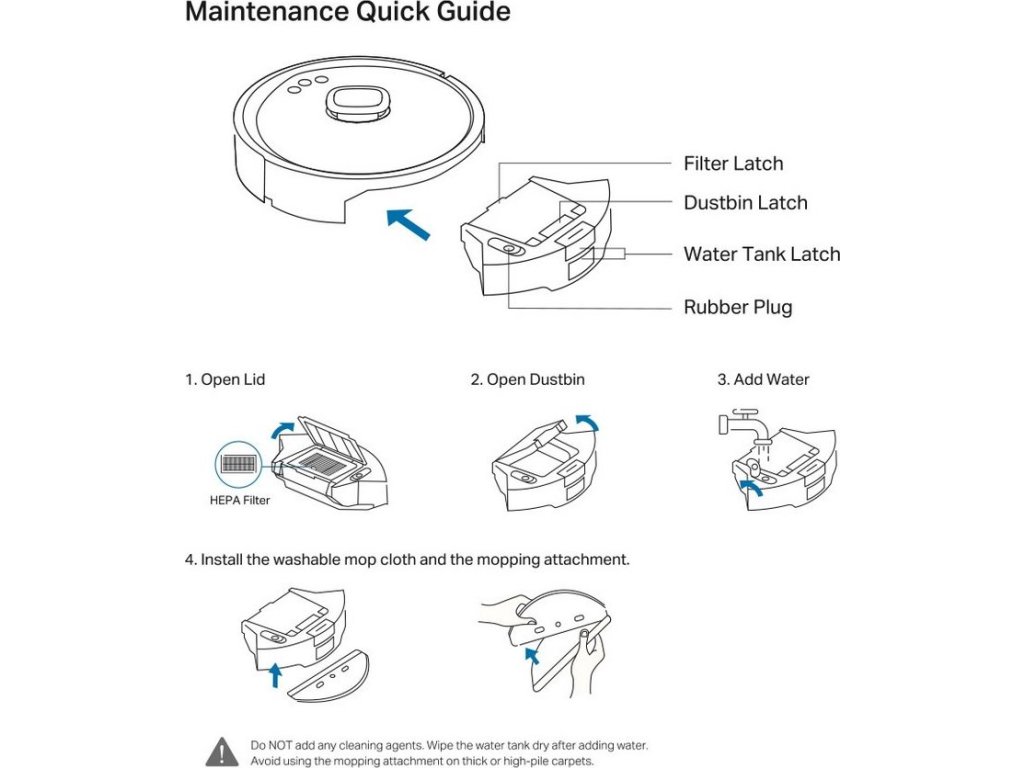 Maintenance Quick Guide

Filter Latch

Dustbin Latch

Water Tank Latch

Rubber Plug

1. Open Lid

HEPA Filter

2. Open Dustbin

3. Add Water

4. Install the washable mop cloth and the mopping attachment.

Do NOT add any cleaning agents. Wipe the water tank dry after adding water. Avoid using the mopping attachment on thick or high-pile carpets.