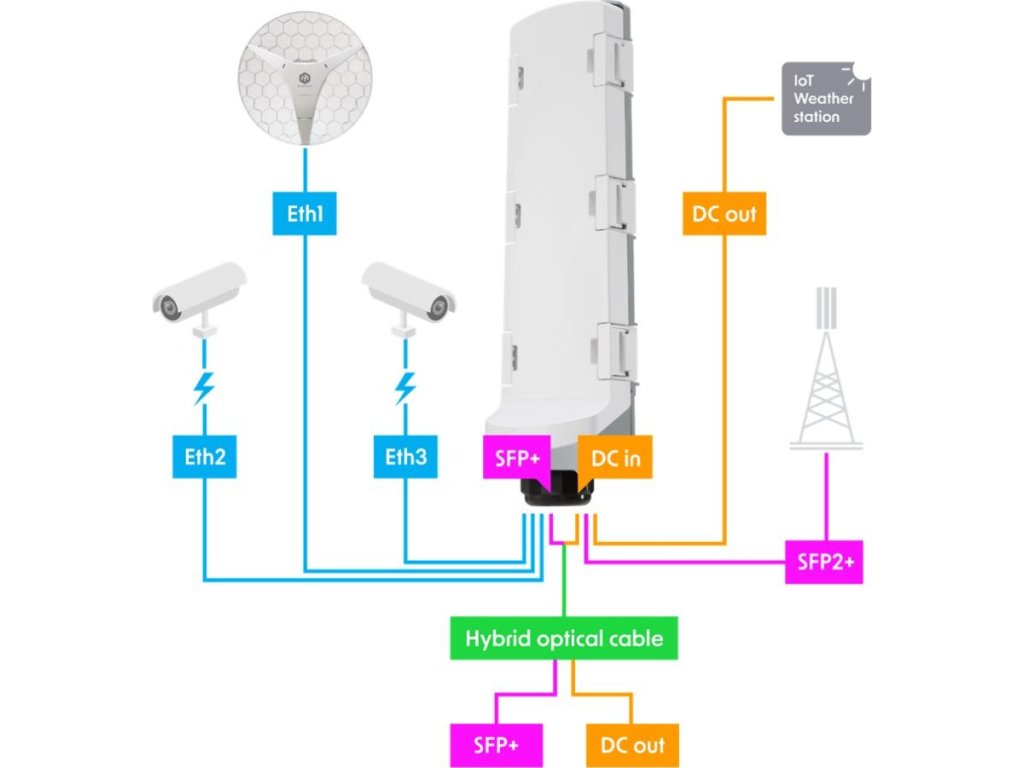 IoT Weather station

Eth1

DC out

Eth2

Eth3

SFP+

DC in

SFP2+

Hybrid optical cable

SFP+

DC out