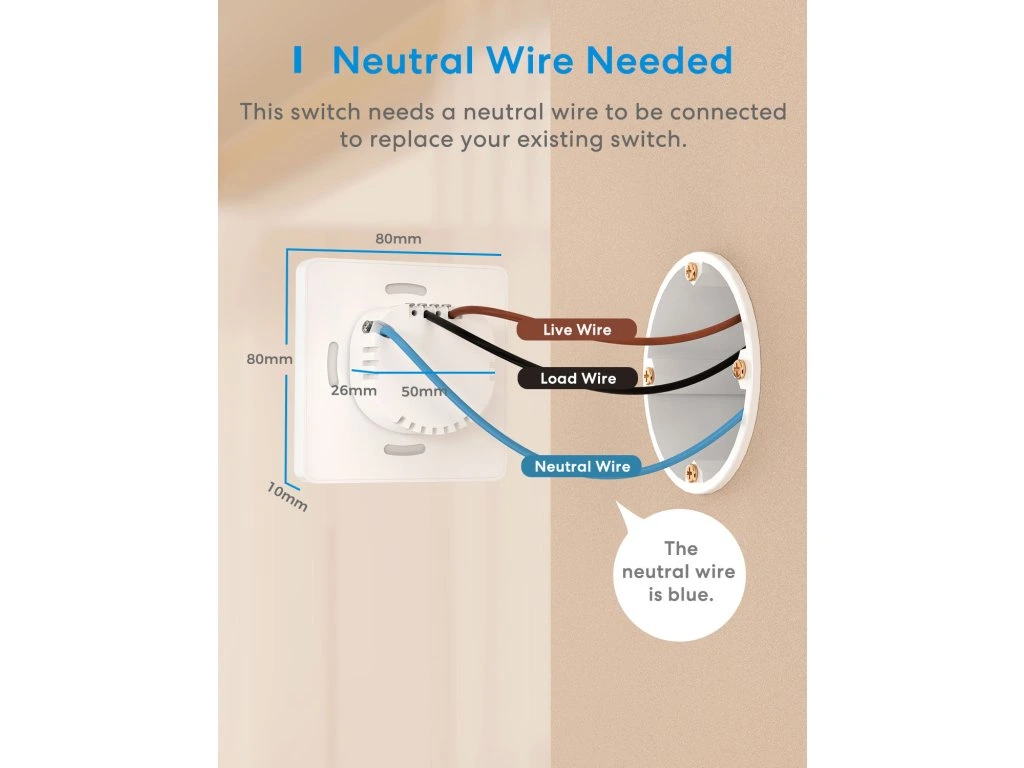 Neutral Wire Needed

This switch needs a neutral wire to be connected to replace your existing switch.

80mm

80mm

26mm

50mm

10mm

Live Wire

Load Wire

Neutral Wire

The neutral wire is blue.