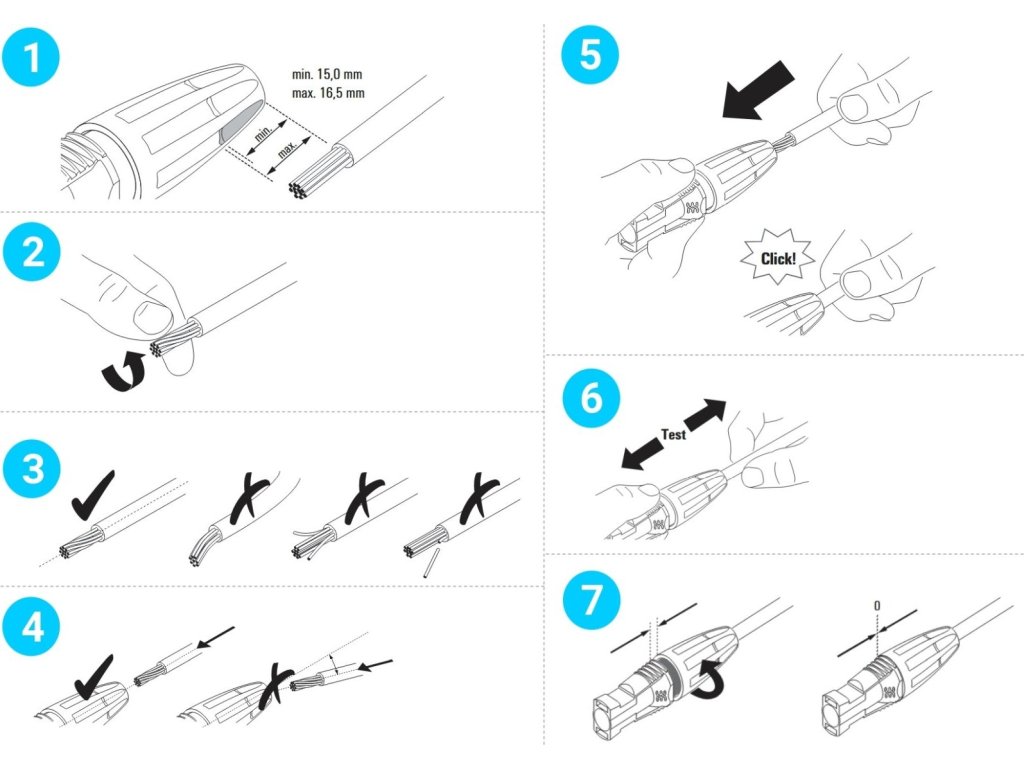 1

min. 15,0 mm
max. 16,5 mm

min.
max.

2

3

4

5

Click!

6

Test

7

0