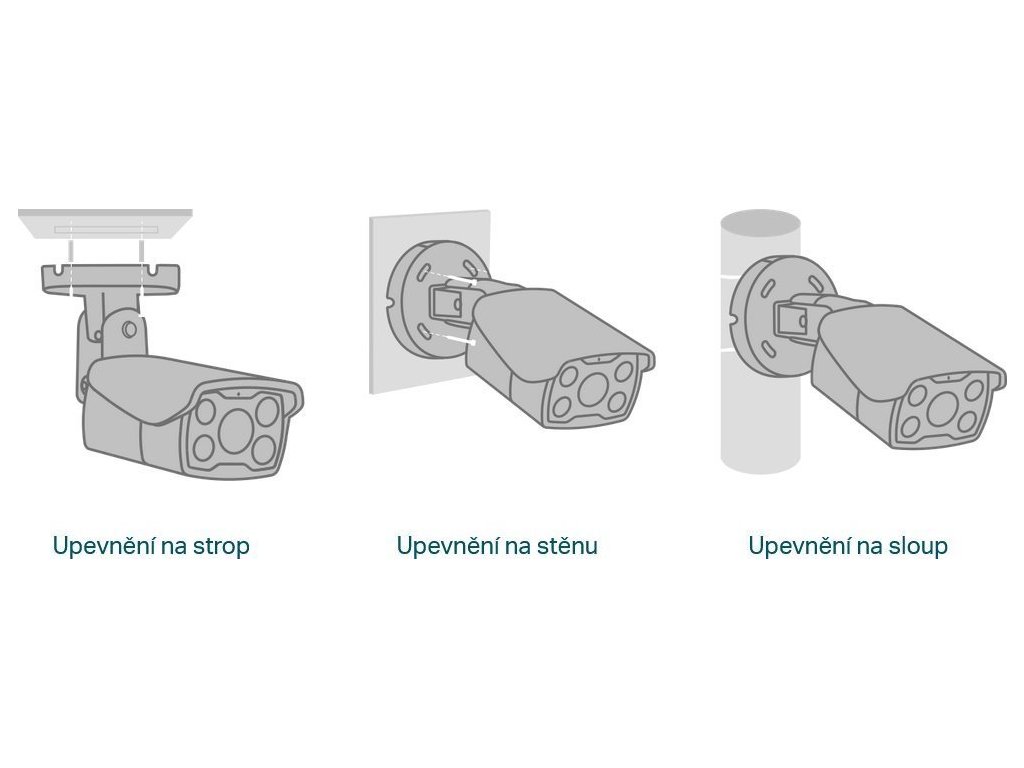 Upevnění na strop

Upevnění na stěnu

Upevnění na sloup