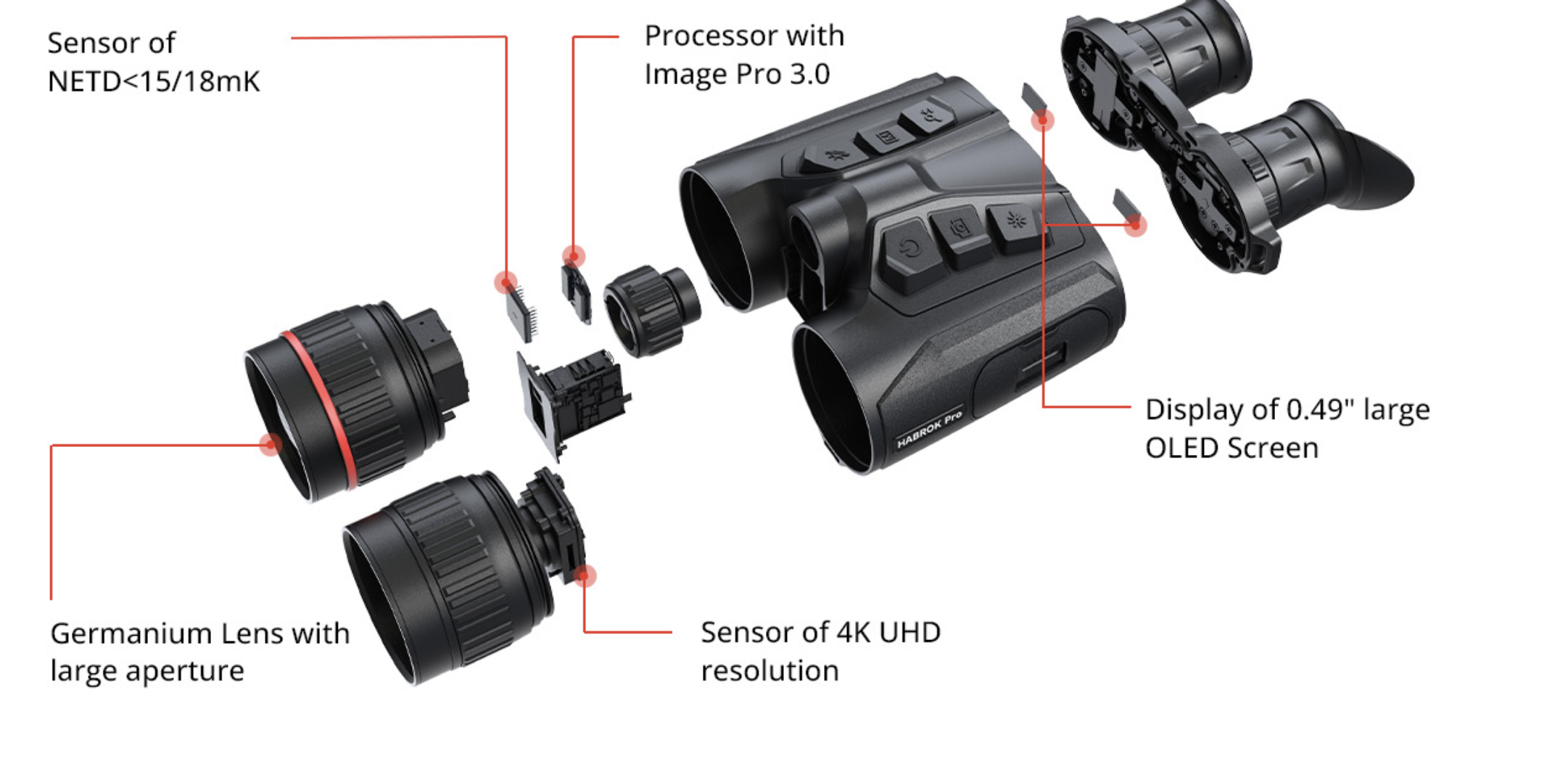 Sensor of NETD<15/18mK

Processor with Image Pro 3.0

HABROK Pro

Display of 0.49" large OLED Screen

Germanium Lens with large aperture

Sensor of 4K UHD resolution