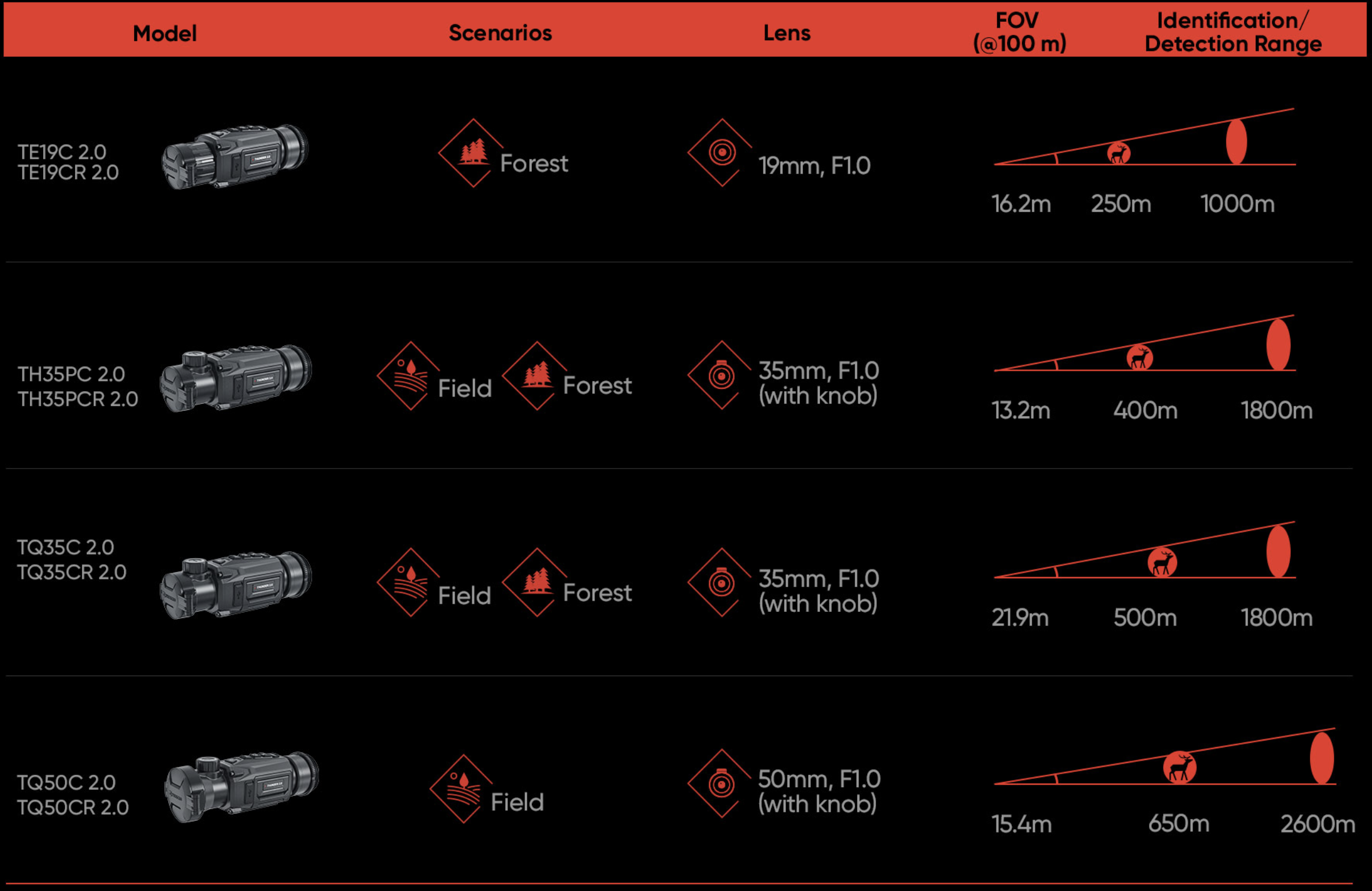 | Model | Scenarios | Lens | FOV (@100 m) | Identification/ Detection Range |
|---|---|---|---|---|
| TE19C 2.0 TE19CR 2.0 | Forest | 19mm, F1.0 | 16.2m | 250m 1000m |
| TH35PC 2.0 TH35PCR 2.0 | Field Forest | 35mm, F1.0 (with knob) | 13.2m | 400m 1800m |
| TQ35C 2.0 TQ35CR 2.0 | Field Forest | 35mm, F1.0 (with knob) | 21.9m | 500m 1800m |
| TQ50C 2.0 TQ50CR 2.0 | Field | 50mm, F1.0 (with knob) | 15.4m | 650m 2600m |