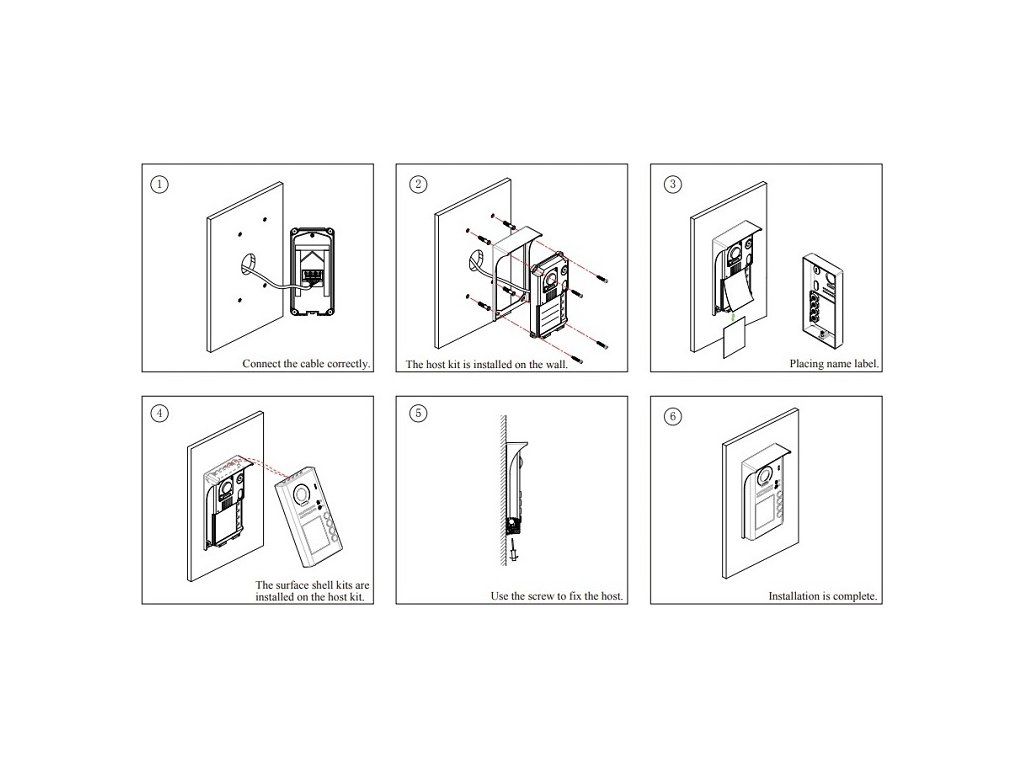 1
Connect the cable correctly.

2
The host kit is installed on the wall.

3
Placing name label.

4
The surface shell kits are installed on the host kit.

5
Use the screw to fix the host.

6
Installation is complete.