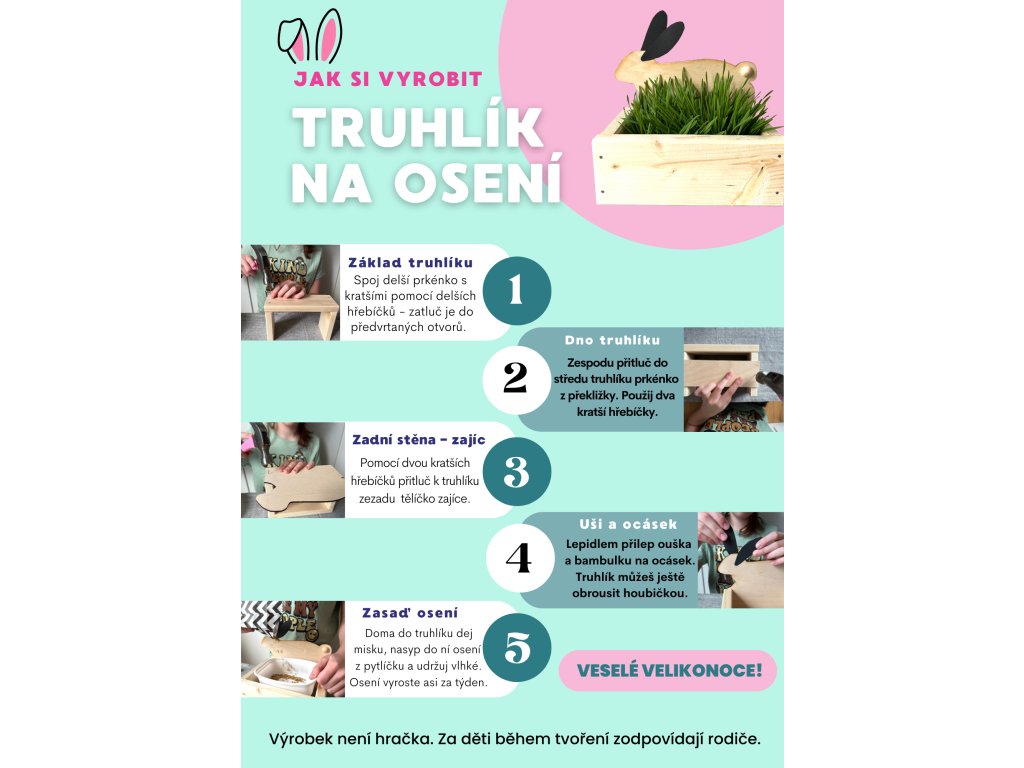 JAK SI VYROBIT

TRUHLÍK NA OSENÍ

Základ truhlíku
Spoj delší prkénko s kratšími pomocí delších hřebíčků - zatluč je do předvrtaných otvorů.

1

Dno truhlíku
Zespodu přitluč do středu truhlíku prkénko z překližky. Použij dva kratší hřebíčky.

2

Zadní stěna - zajíc
Pomocí dvou kratších hřebíčků přitluč k truhlíku zezadu tělíčko zajíce.

3

Uši a ocásek
Lepidlem přilep ouška a bambulku na ocásek. Truhlík můžeš ještě obrousit houbičkou.

4

Zasaď osení
Doma do truhlíku dej misku, nasyp do ní osení z pytlíčku a udržuj vlhké. Osení vyroste asi za týden.

5

VESELÉ VELIKONOCE!

Výrobek není hračka. Za děti během tvoření zodpovídají rodiče.