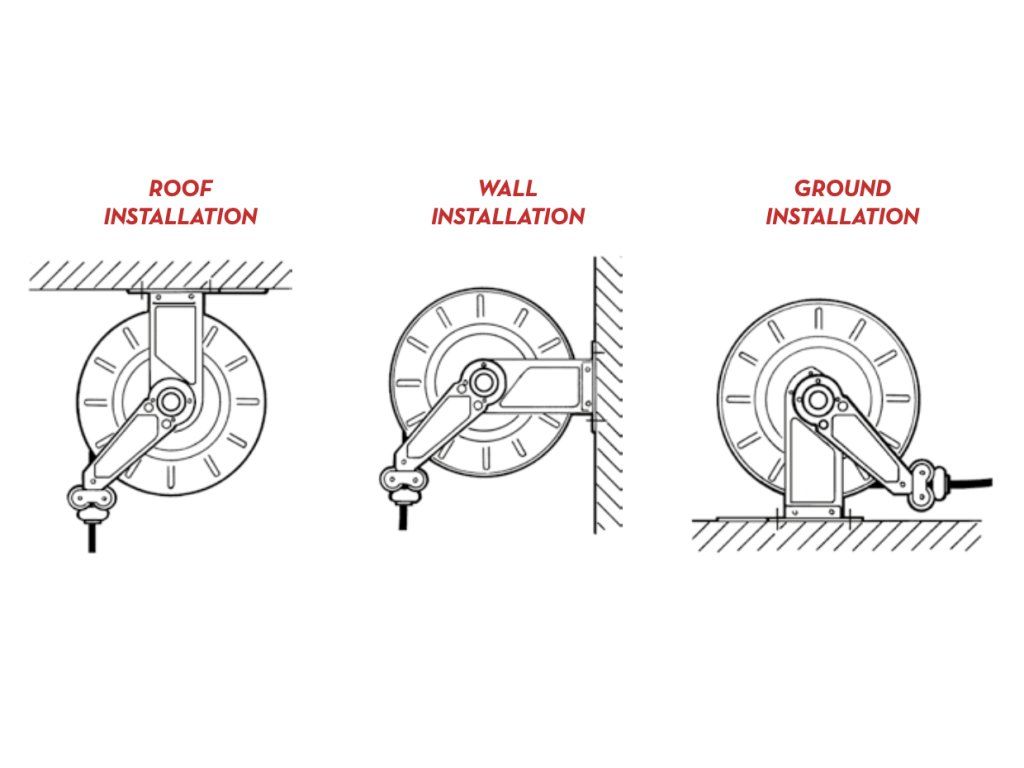 ROOF INSTALLATION

WALL INSTALLATION

GROUND INSTALLATION