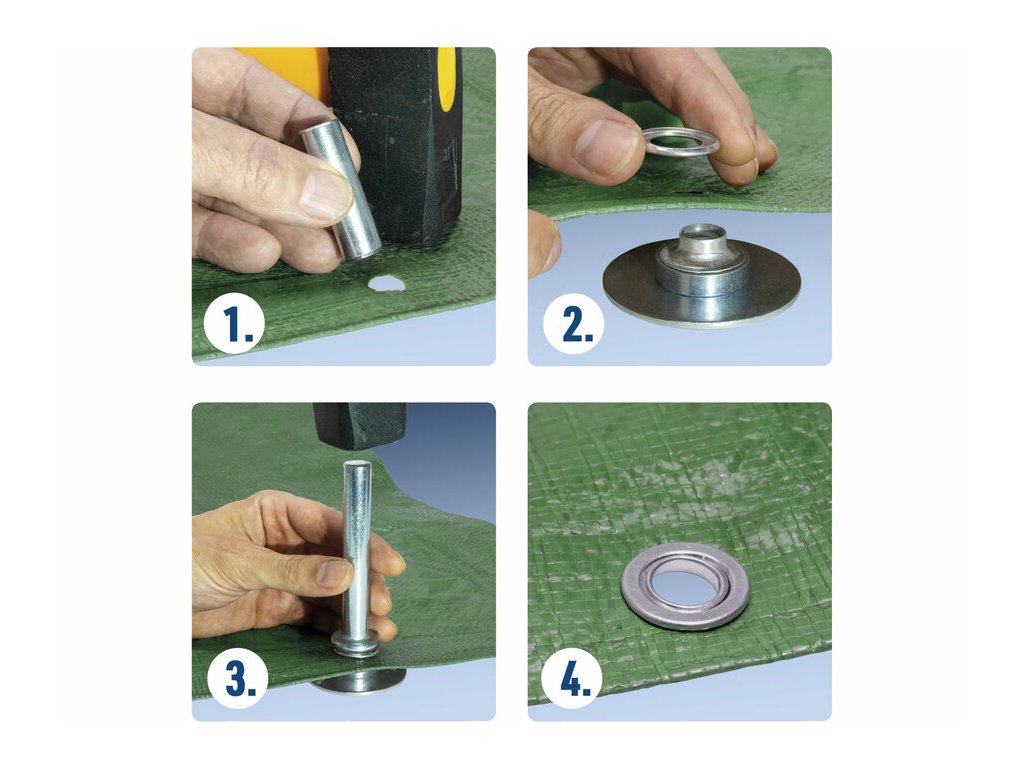 1.

2.

3.

4.