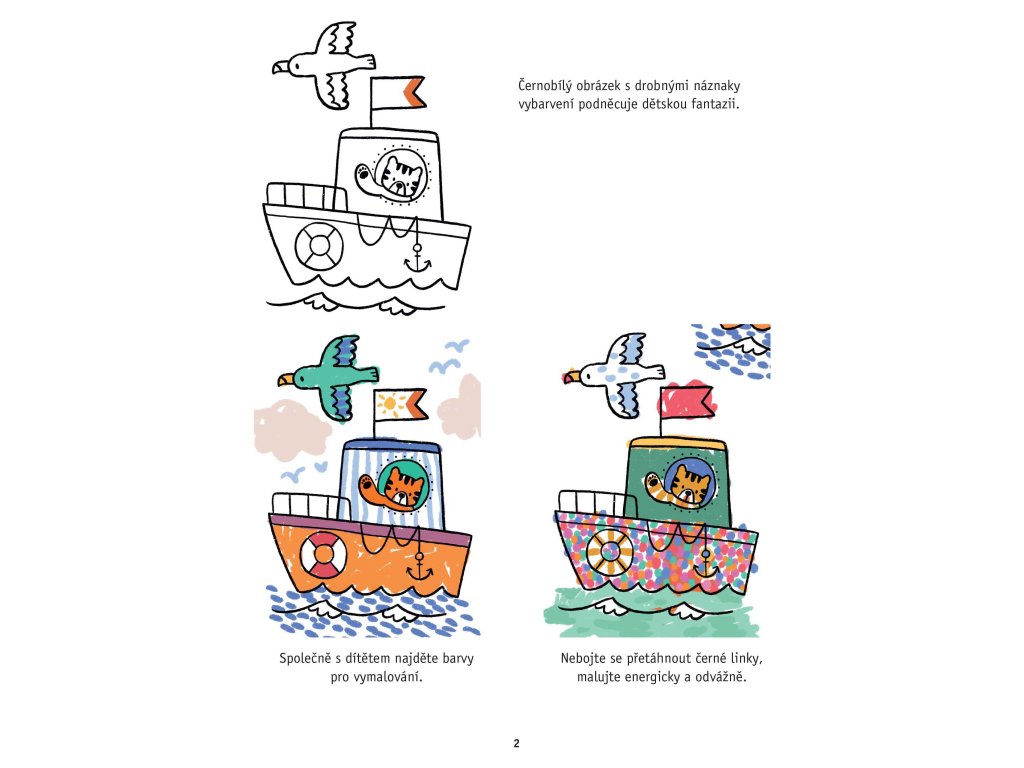 Černobílý obrázek s drobnými náznaky vybarvení podněcuje dětskou fantazii.

Společně s dítětem najděte barvy pro vymalování.

Nebojte se přetáhnout černé linky, malujte energicky a odvážně.

2