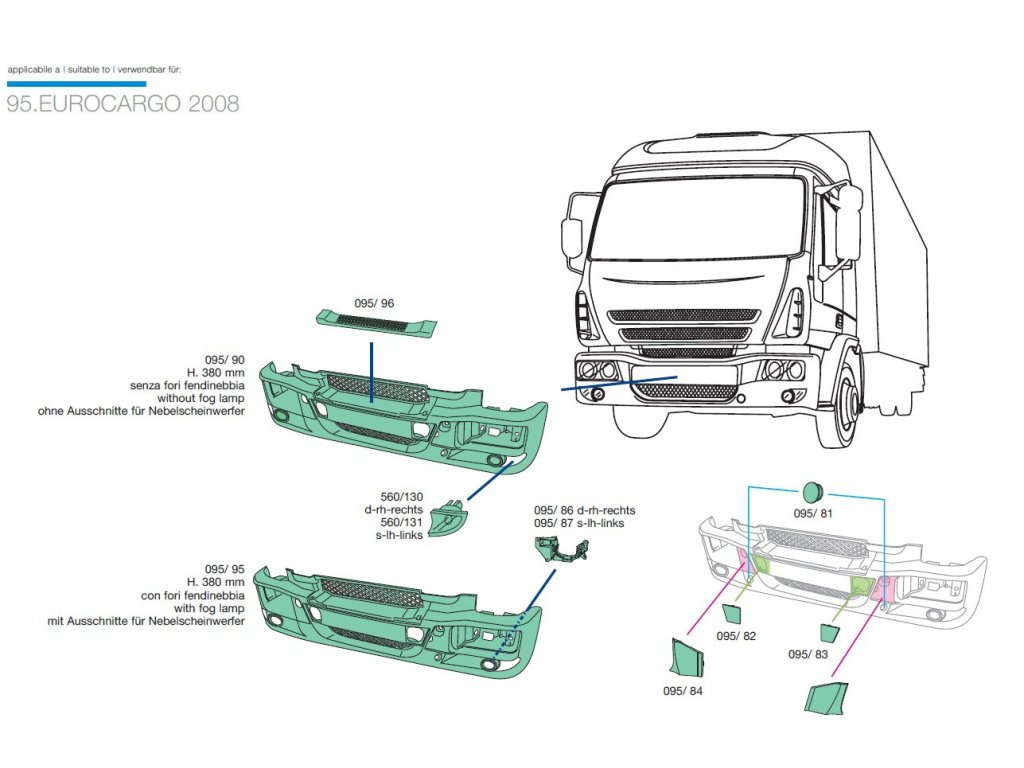 applicabile a | suitable to | verwendbar für:

95.EUROCARGO 2008

095/ 96

095/ 90
H. 380 mm
senza fori fendinebbia
without fog lamp
ohne Ausschnitte für Nebelscheinwerfer

560/130
d-rh-rechts
560/131
s-lh-links

095/ 86 d-rh-rechts
095/ 87 s-lh-links

095/ 95
H. 380 mm
con fori fendinebbia
with fog lamp
mit Ausschnitte für Nebelscheinwerfer

095/ 81

095/ 82

095/ 83

095/ 84