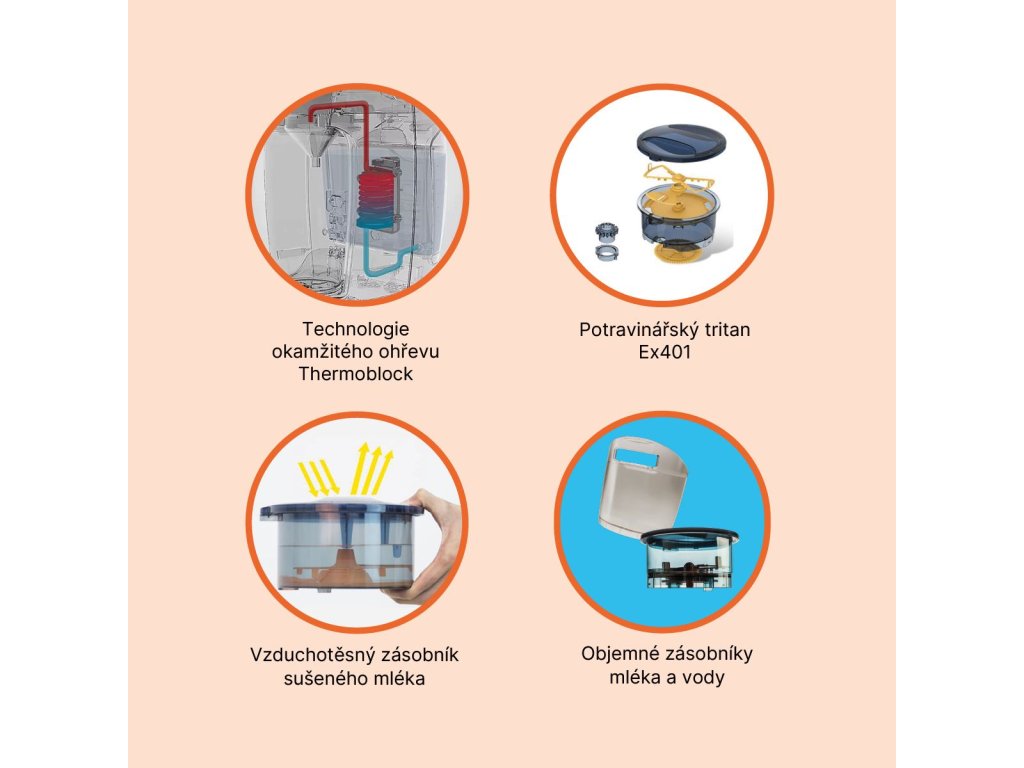 Technologie okamžitého ohřevu Thermoblock

Potravinářský tritan Ex401

Vzduchotěsný zásobník sušeného mléka

Objemné zásobníky mléka a vody